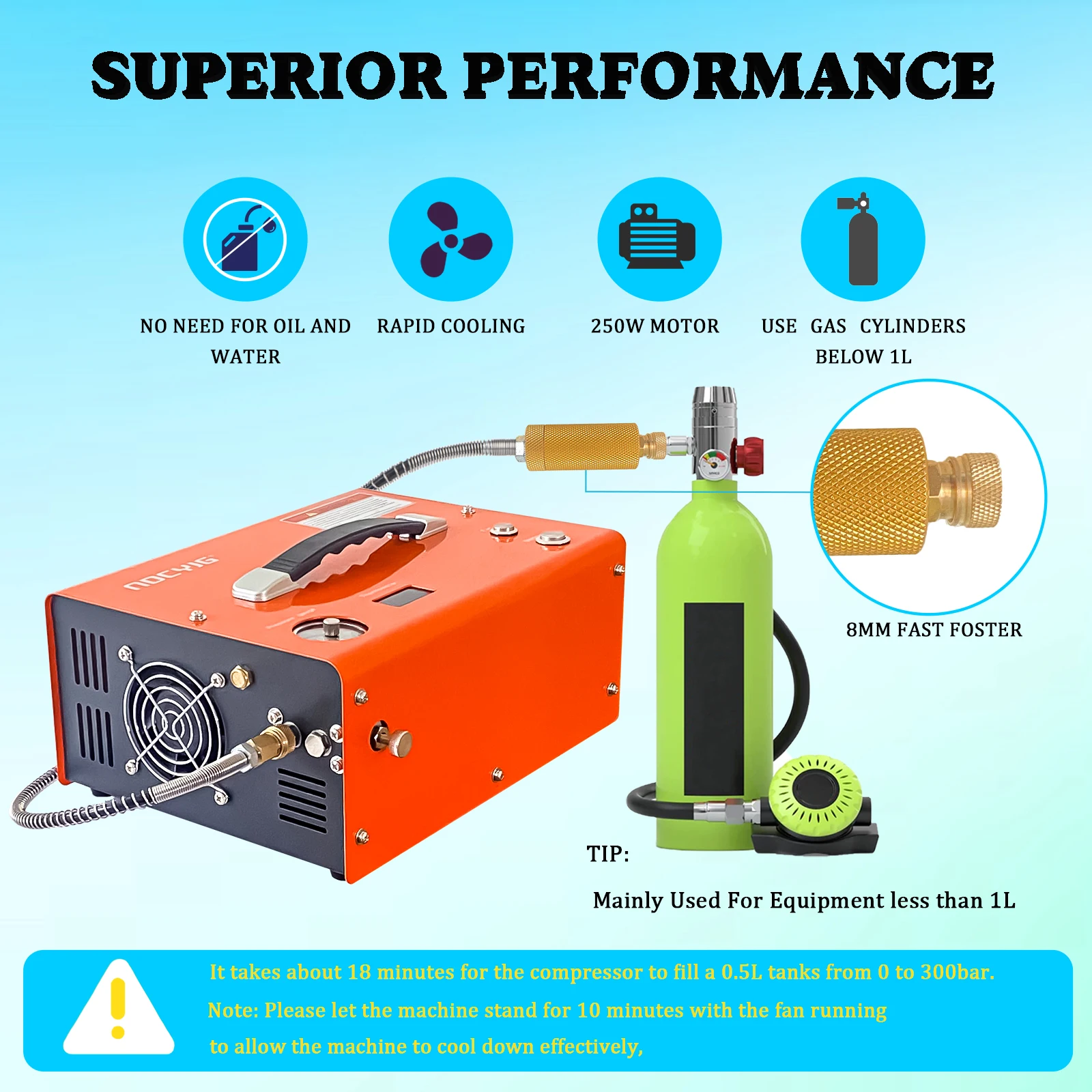 SUPERIOR PERFORMANCE

NO NEED FOR OIL AND WATER

RAPID COOLING

250W MOTOR

USE GAS CYLINDERS BELOW 1L

NOCYIG

8MM FAST FOSTER

TIP:

Mainly Used For Equipment less than 1L

It takes about 18 minutes for the compressor to fill a 0.5L tanks from 0 to 300bar.

Note: Please let the machine stand for 10 minutes with the fan running to allow the machine to cool down effectively,