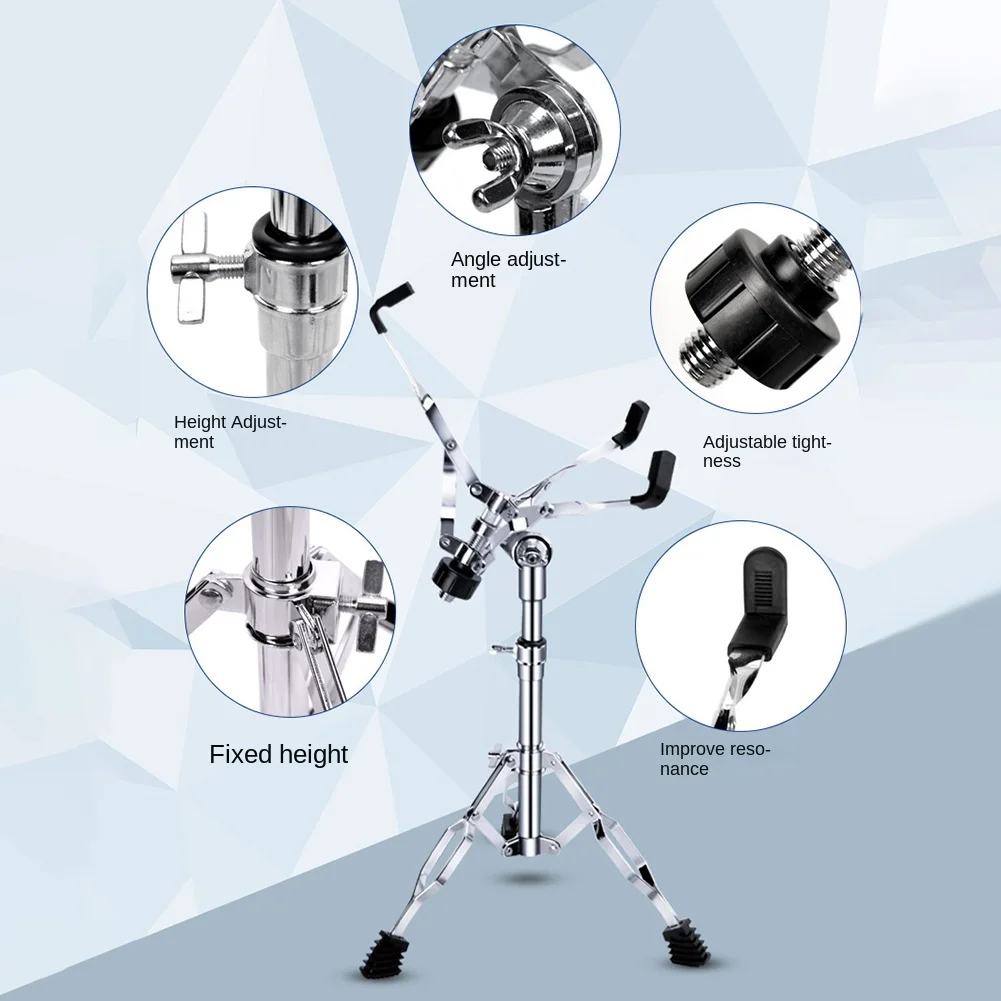 Angle adjustment

Height Adjustment

Adjustable tightness

Fixed height

Improve resonance