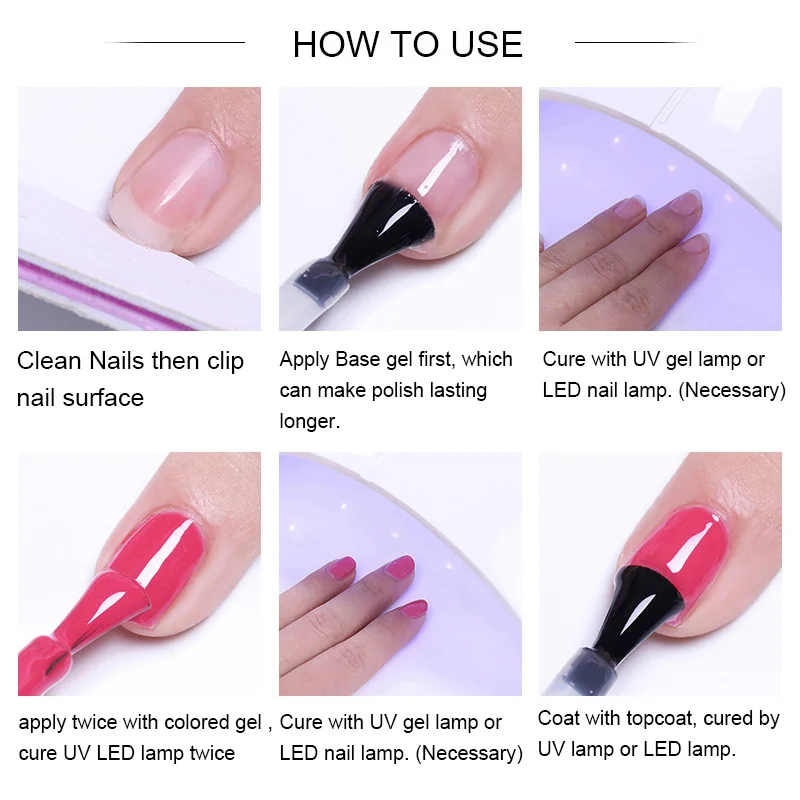 HOW TO USE

Clean Nails then clip nail surface

Apply Base gel first, which can make polish lasting longer.

Cure with UV gel lamp or LED nail lamp. (Necessary)

apply twice with colored gel , cure UV LED lamp twice

Cure with UV gel lamp or LED nail lamp. (Necessary)

Coat with topcoat, cured by UV lamp or LED lamp.