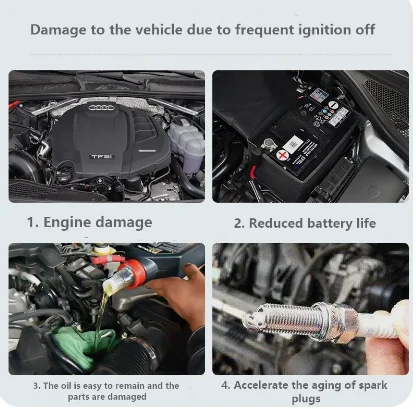 Damage to the vehicle due to frequent ignition off

TFSI

1. Engine damage

2. Reduced battery life

3. The oil is easy to remain and the parts are damaged

4. Accelerate the aging of spark plugs