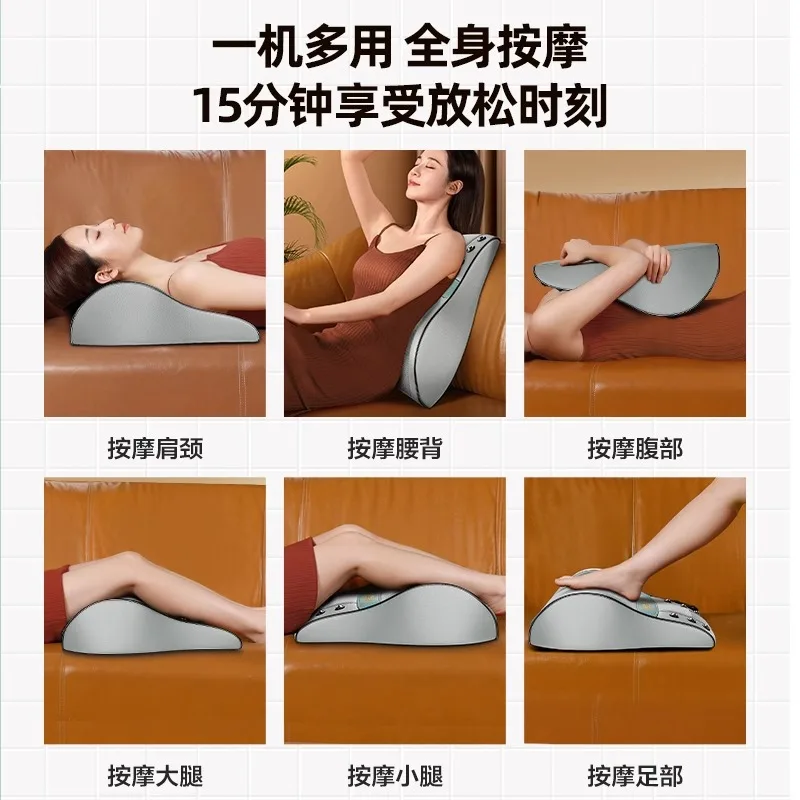 一机多用 全身按摩
15分钟享受放松时刻

按摩肩颈

按摩腰背

按摩腹部

按摩大腿

按摩小腿

按摩足部