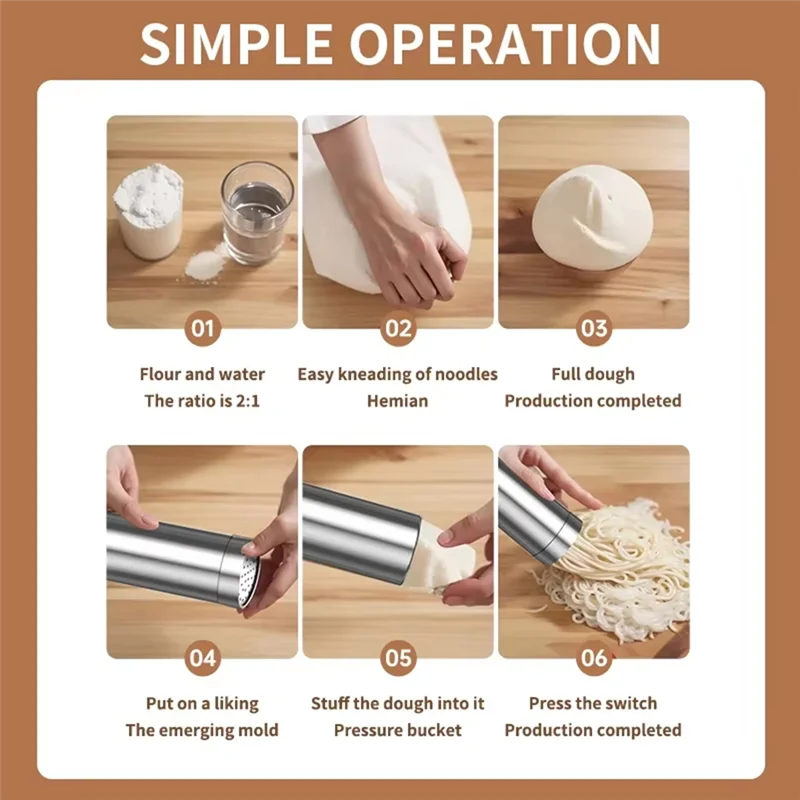 SIMPLE OPERATION

01
Flour and water
The ratio is 2:1

02
Easy kneading of noodles
Hemian

03
Full dough
Production completed

04
Put on a liking
The emerging mold

05
Stuff the dough into it
Pressure bucket

06
Press the switch
Production completed