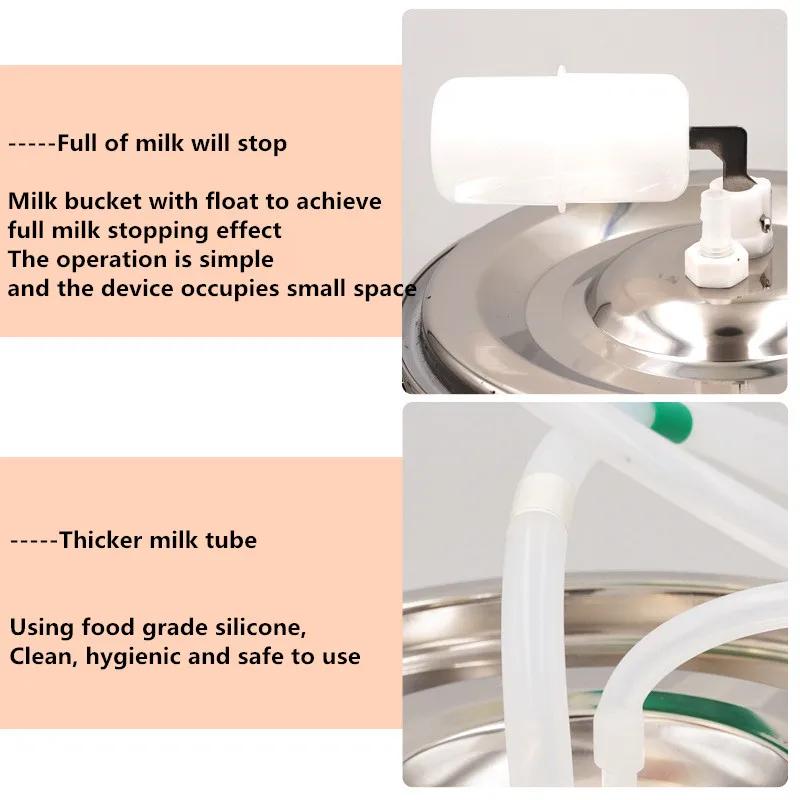 -----Full of milk will stop

Milk bucket with float to achieve full milk stopping effect
The operation is simple
and the device occupies small space

-----Thicker milk tube

Using food grade silicone,
Clean, hygienic and safe to use