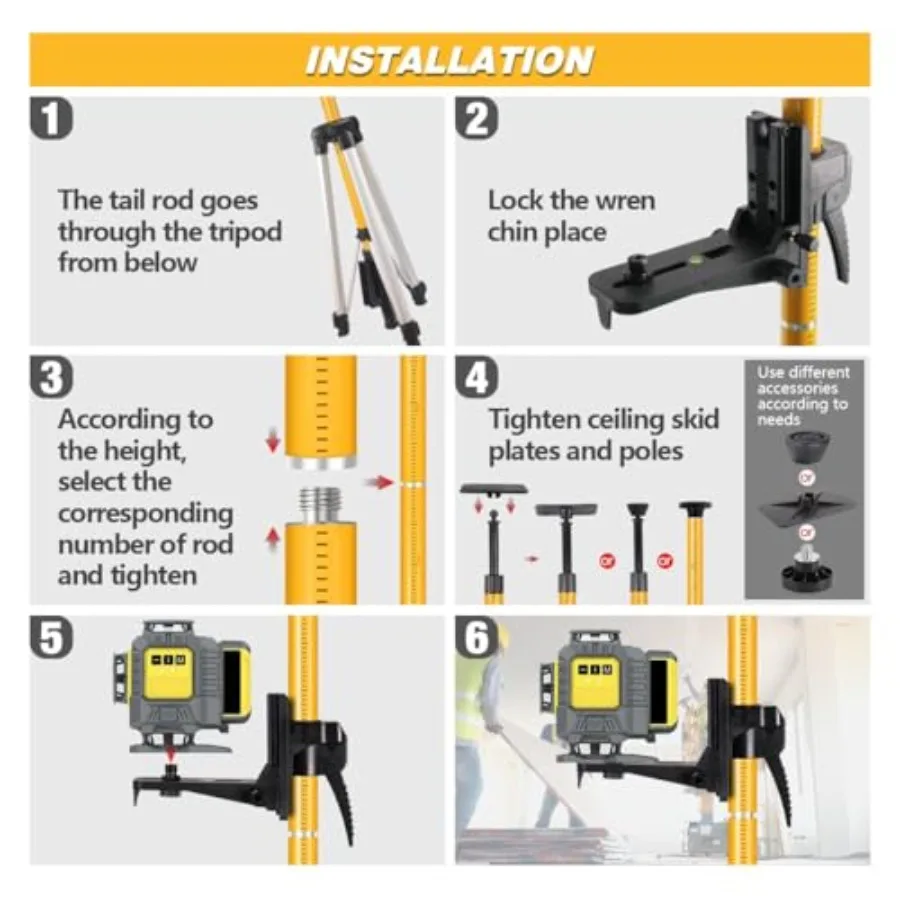 INSTALLATION

1
The tail rod goes through the tripod from below

2
Lock the wren chin place

3
According to the height, select the corresponding number of rod and tighten

4
Tighten ceiling skid plates and poles

or

or

Use different accessories according to needs

or

or

5

6