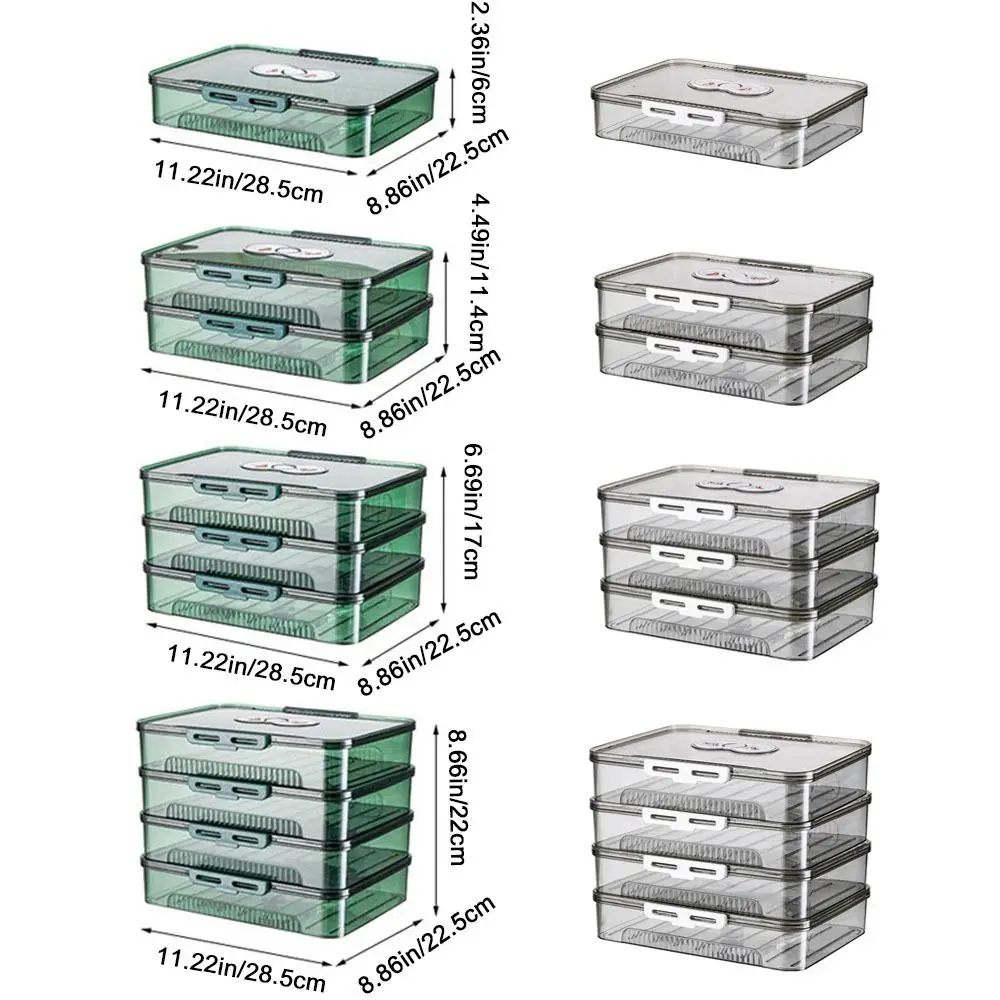 2.36in/6cm
11.22in/28.5cm
8.86in/22.5cm

4.49in/11.4cm
11.22in/28.5cm
8.86in/22.5cm

6.69in/17cm
11.22in/28.5cm
8.86in/22.5cm

8.66in/22cm
11.22in/28.5cm
8.86in/22.5cm