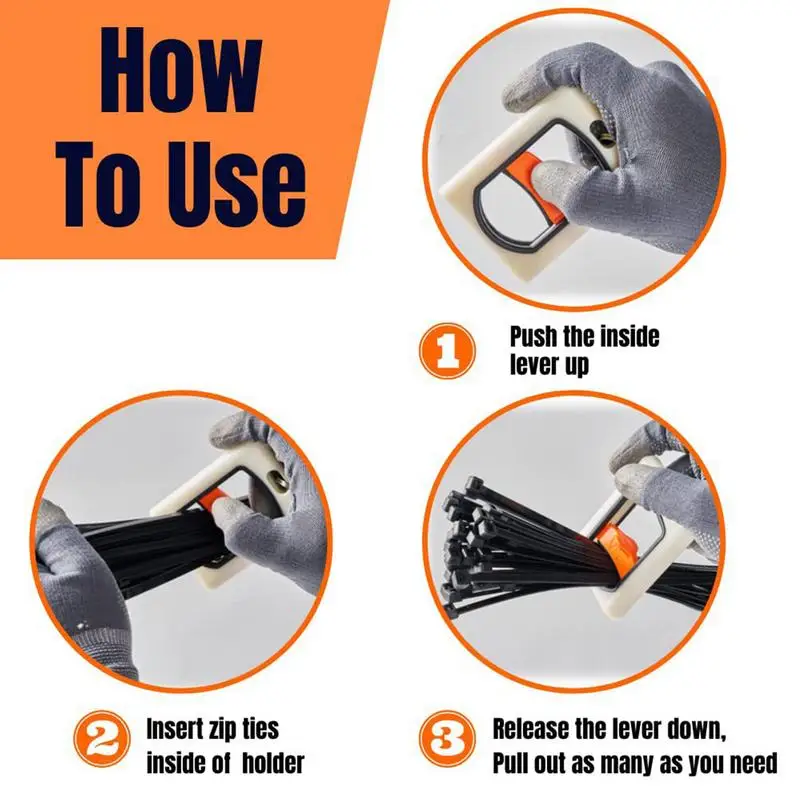 How To Use

1 Push the inside lever up

2 Insert zip ties inside of holder

3 Release the lever down, Pull out as many as you need