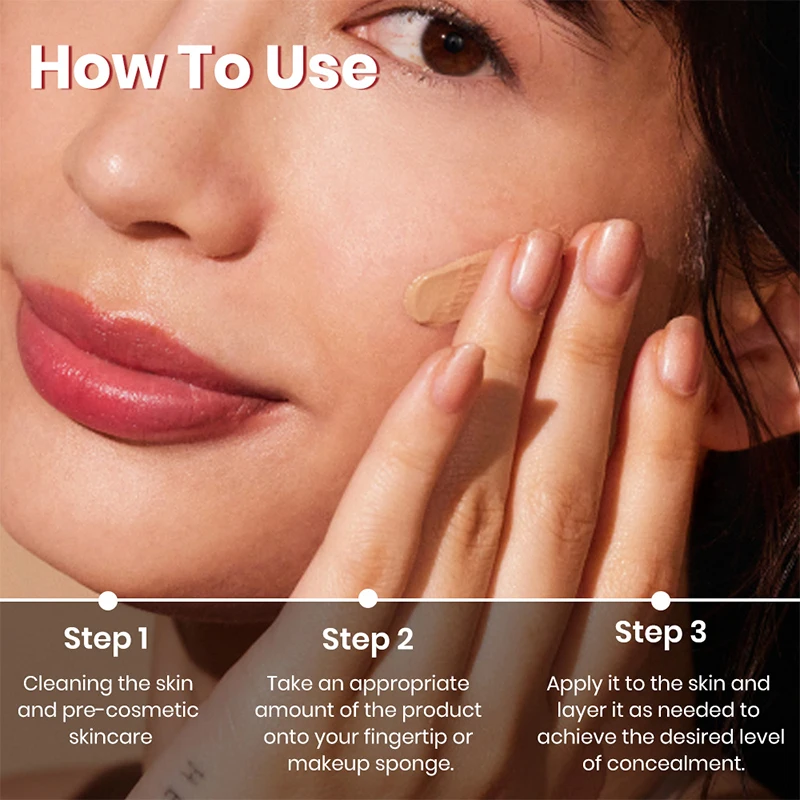 How To Use

Step 1
Cleaning the skin and pre-cosmetic skincare

Step 2
Take an appropriate amount of the product onto your fingertip or makeup sponge.

Step 3
Apply it to the skin and layer it as needed to achieve the desired level of concealment.