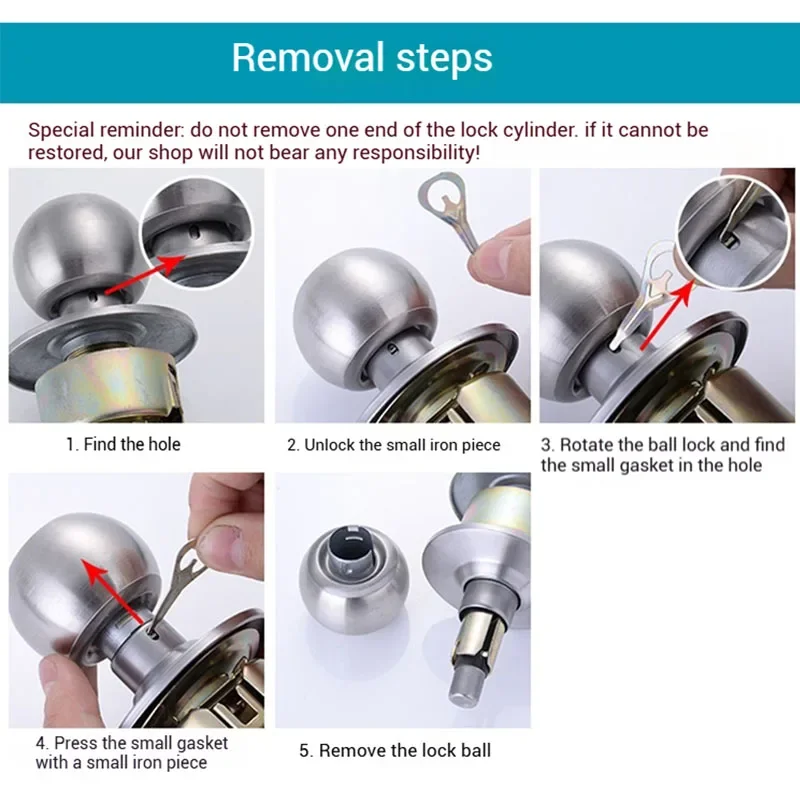 Removal steps

Special reminder: do not remove one end of the lock cylinder. if it cannot be restored, our shop will not bear any responsibility!

1. Find the hole

2. Unlock the small iron piece

3. Rotate the ball lock and find the small gasket in the hole

4. Press the small gasket with a small iron piece

5. Remove the lock ball