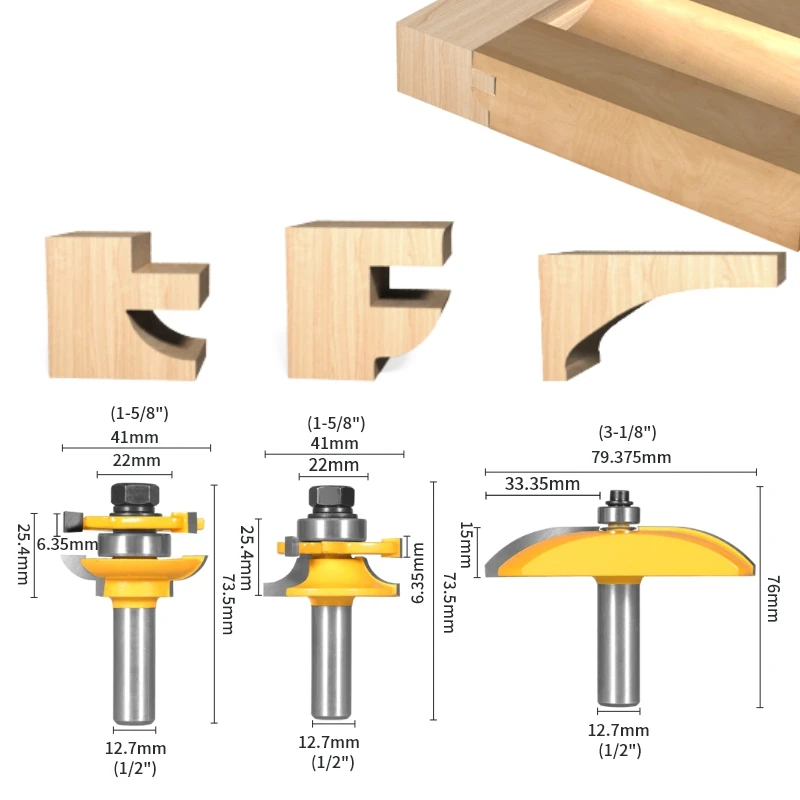 (1-5/8")
41mm
22mm
25.4mm
6.35mm
73.5mm
12.7mm
(1/2")

(1-5/8")
41mm
22mm
25.4mm
6.35mm
73.5mm
12.7mm
(1/2")

(3-1/8")
79.375mm
33.35mm
15mm
76mm
12.7mm
(1/2")