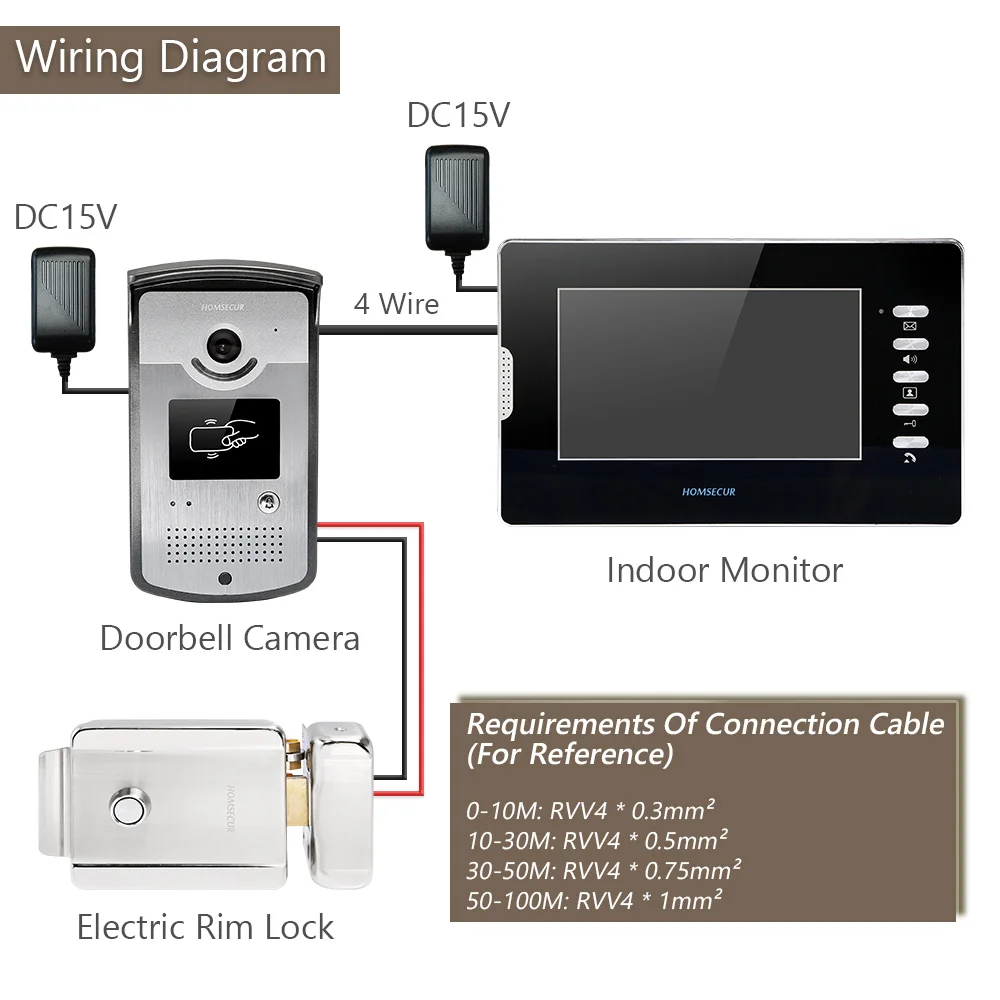 Wiring Diagram

DC15V

DC15V

HOMSECUR

4 Wire

HOMSECUR

Indoor Monitor

Doorbell Camera

HOMSECUR

Electric Rim Lock

Requirements Of Connection Cable (For Reference)

0-10M: RVV4 * 0.3mm²
10-30M: RVV4 * 0.5mm²
30-50M: RVV4 * 0.75mm²
50-100M: RVV4 * 1mm²