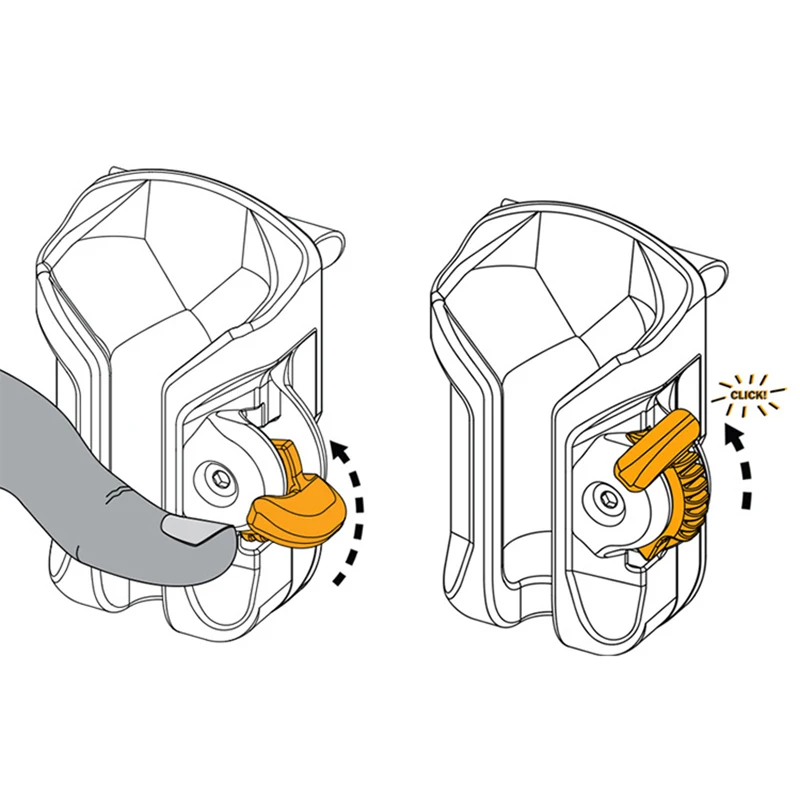 CLICK!