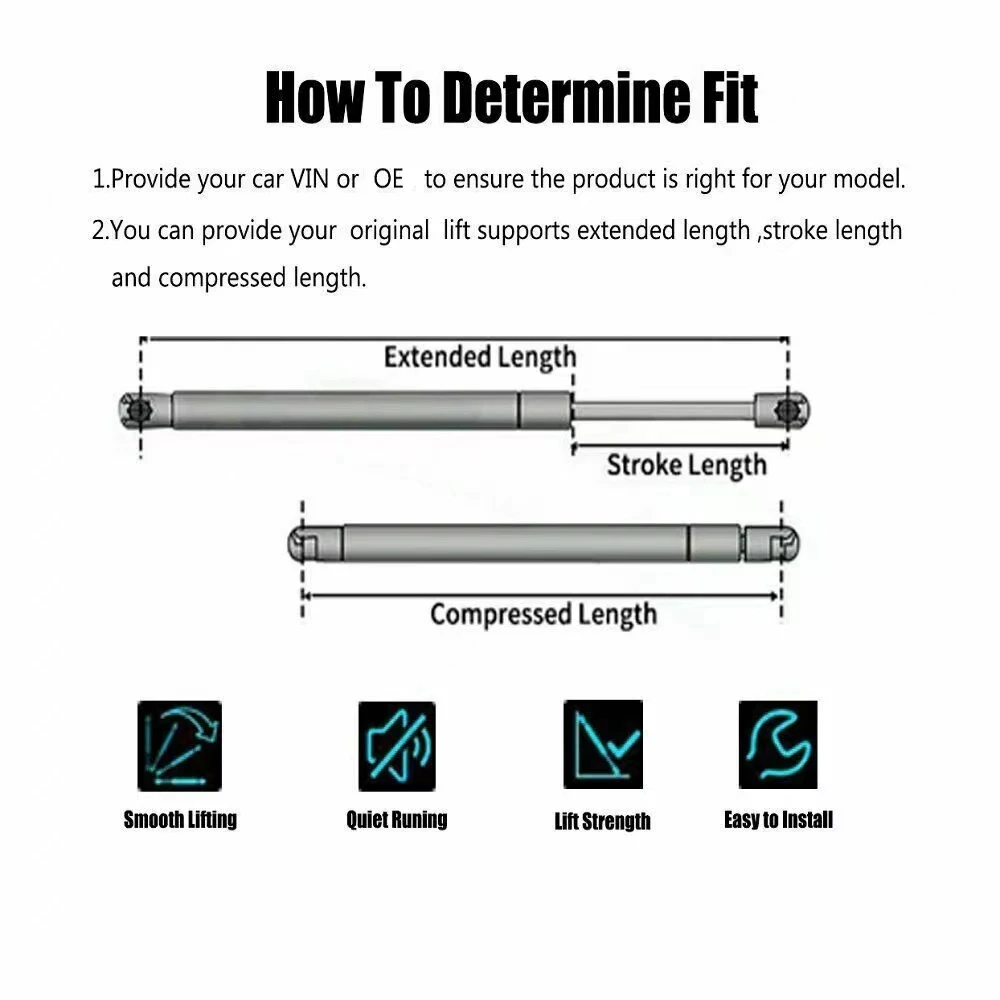 How To Determine Fit

1.Provide your car VIN or OE to ensure the product is right for your model.

2.You can provide your original lift supports extended length ,stroke length and compressed length.

Extended Length

Stroke Length

Compressed Length

Smooth Lifting

Quiet Runing

Lift Strength

Easy to Install