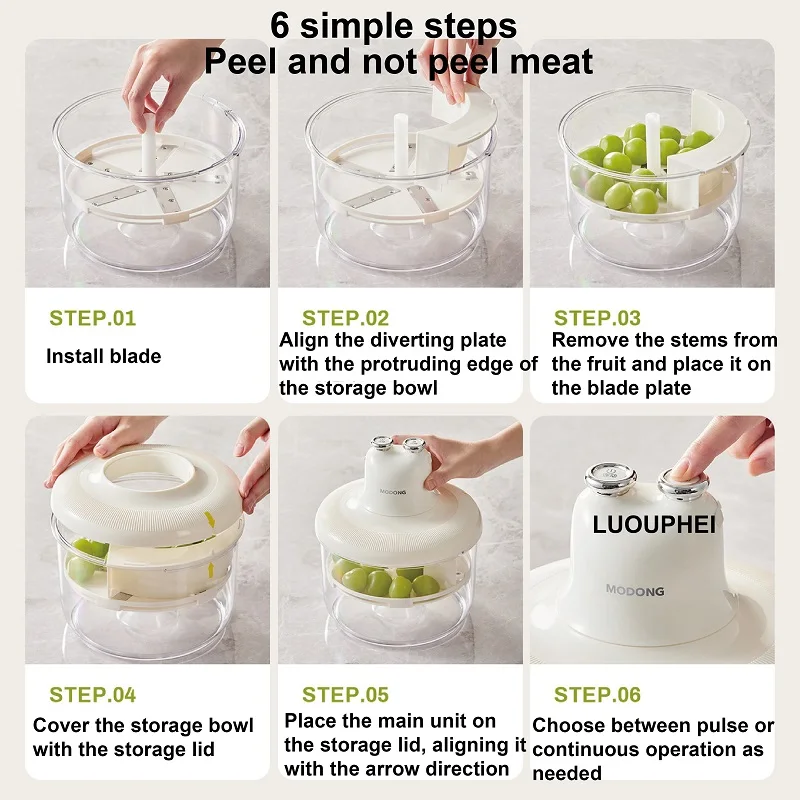 6 simple steps
Peel and not peel meat

STEP.01
Install blade

STEP.02
Align the diverting plate with the protruding edge of the storage bowl

STEP.03
Remove the stems from the fruit and place it on the blade plate

STEP.04
Cover the storage bowl with the storage lid

MODONG

STEP.05
Place the main unit on the storage lid, aligning it with the arrow direction

LUOUPHEI
MODONG

STEP.06
Choose between pulse or continuous operation as needed