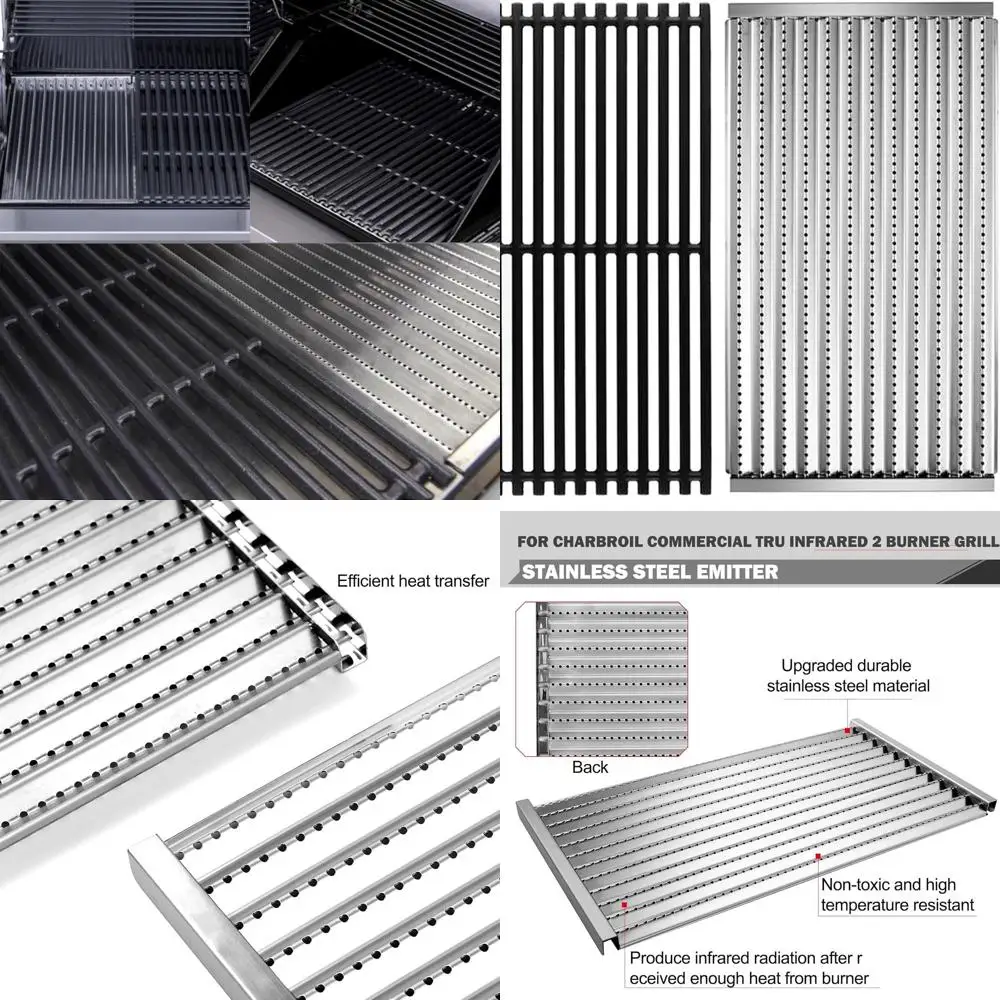 Efficient heat transfer

FOR CHARBROIL COMMERCIAL TRU INFRARED 2 BURNER GRILL

STAINLESS STEEL EMITTER

Back

Upgraded durable stainless steel material

Non-toxic and high temperature resistant

Produce infrared radiation after r eceived enough heat from burner