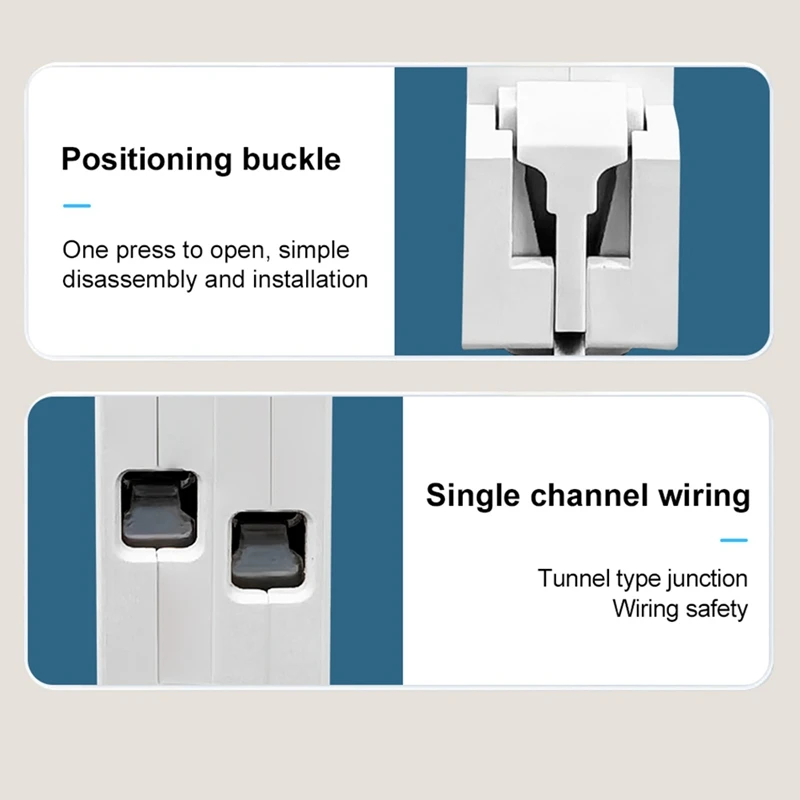 Positioning buckle

One press to open, simple disassembly and installation

Single channel wiring

Tunnel type junction
Wiring safety