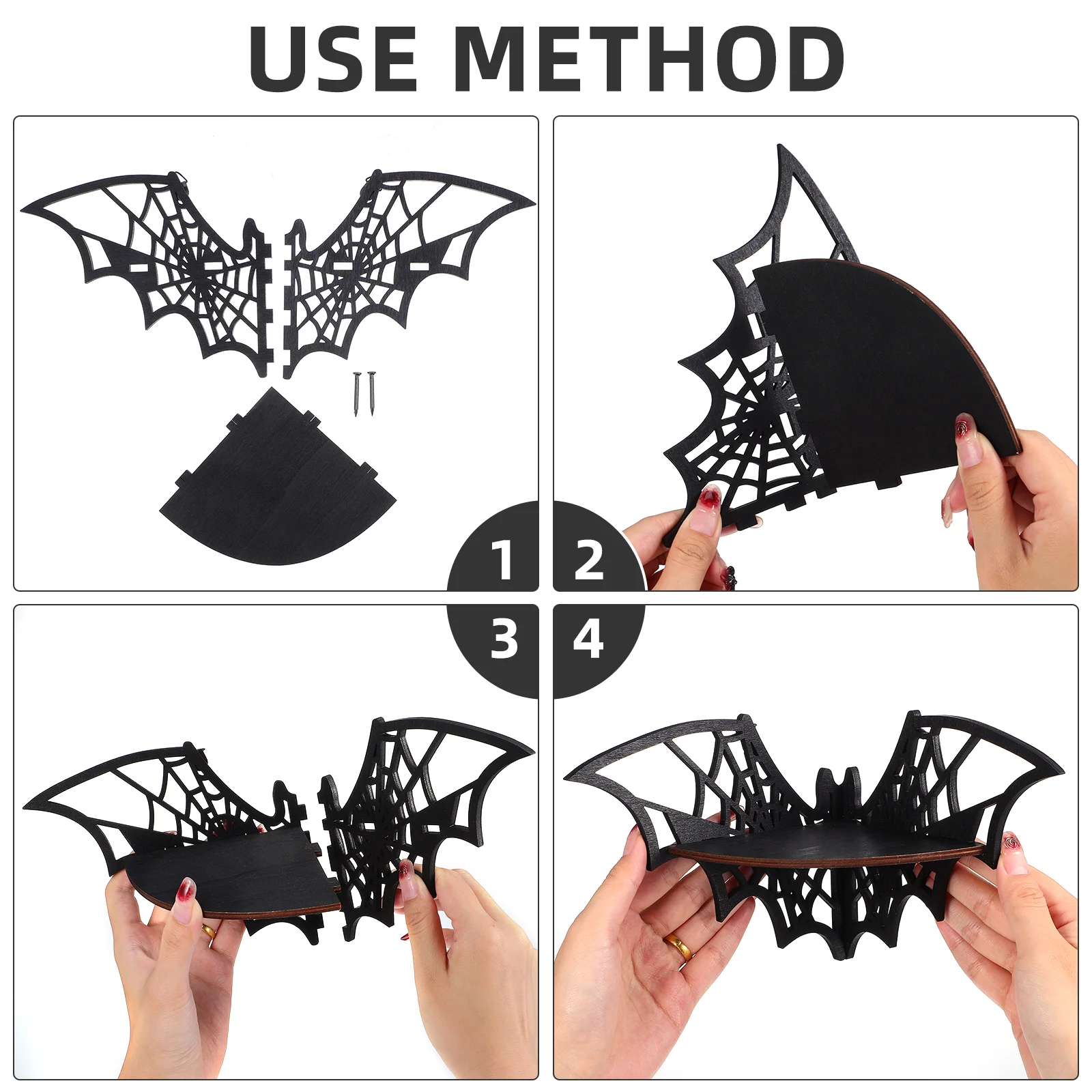 USE METHOD

1

2

3

4