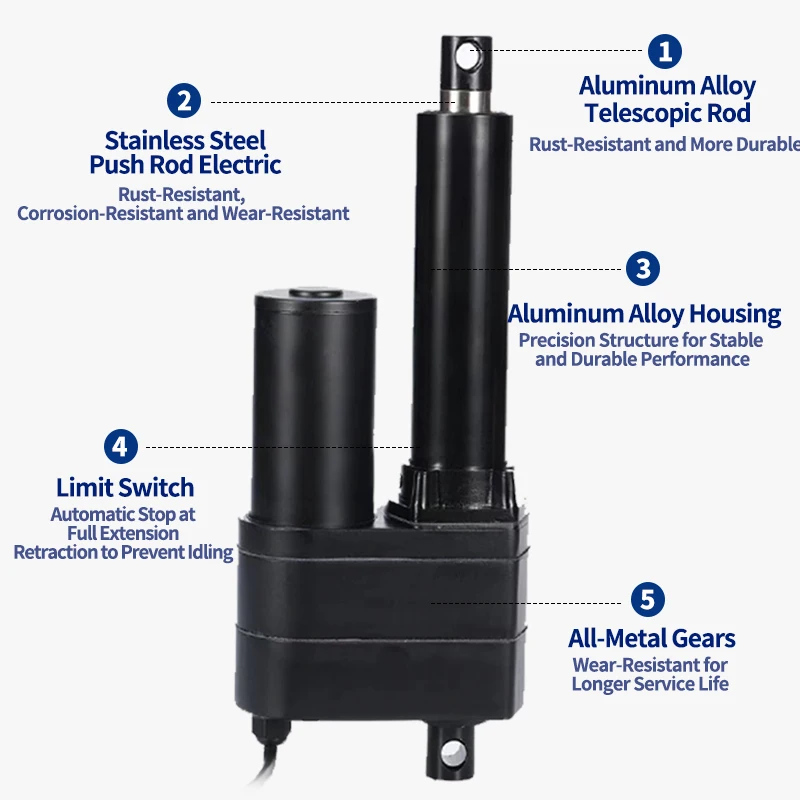 1
Aluminum Alloy Telescopic Rod
Rust-Resistant and More Durable

2
Stainless Steel Push Rod Electric
Rust-Resistant, Corrosion-Resistant and Wear-Resistant

3
Aluminum Alloy Housing
Precision Structure for Stable and Durable Performance

4
Limit Switch
Automatic Stop at Full Extension Retraction to Prevent Idling

5
All-Metal Gears
Wear-Resistant for Longer Service Life