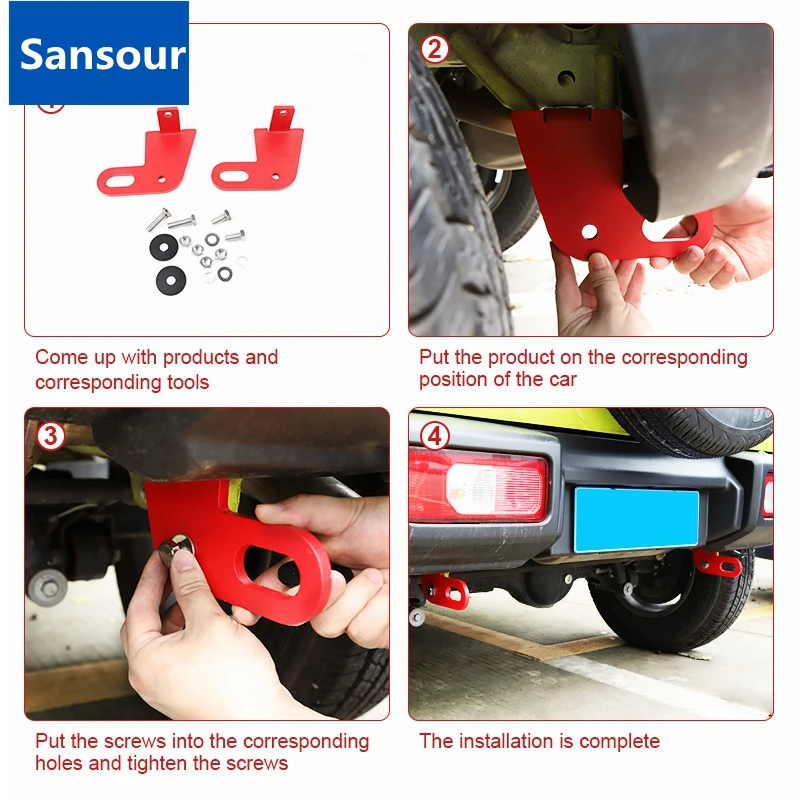 Sansour

Come up with products and corresponding tools

2

Put the product on the corresponding position of the car

3

Put the screws into the corresponding holes and tighten the screws

4

The installation is complete