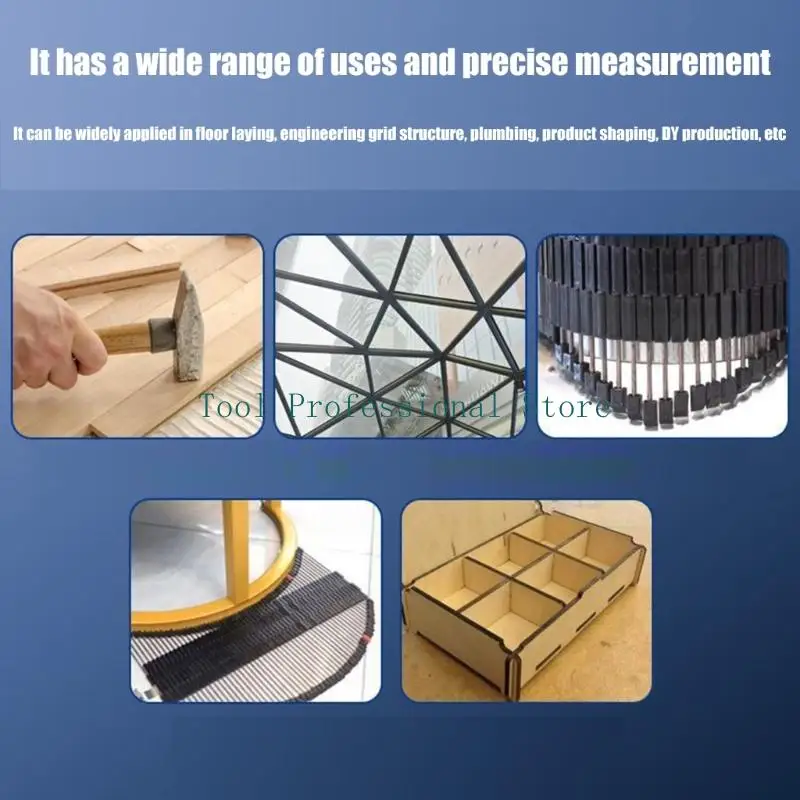 It has a wide range of uses and precise measurement

It can be widely applied in floor laying, engineering grid structure, plumbing, product shaping, DY production, etc

Tool Professional Store