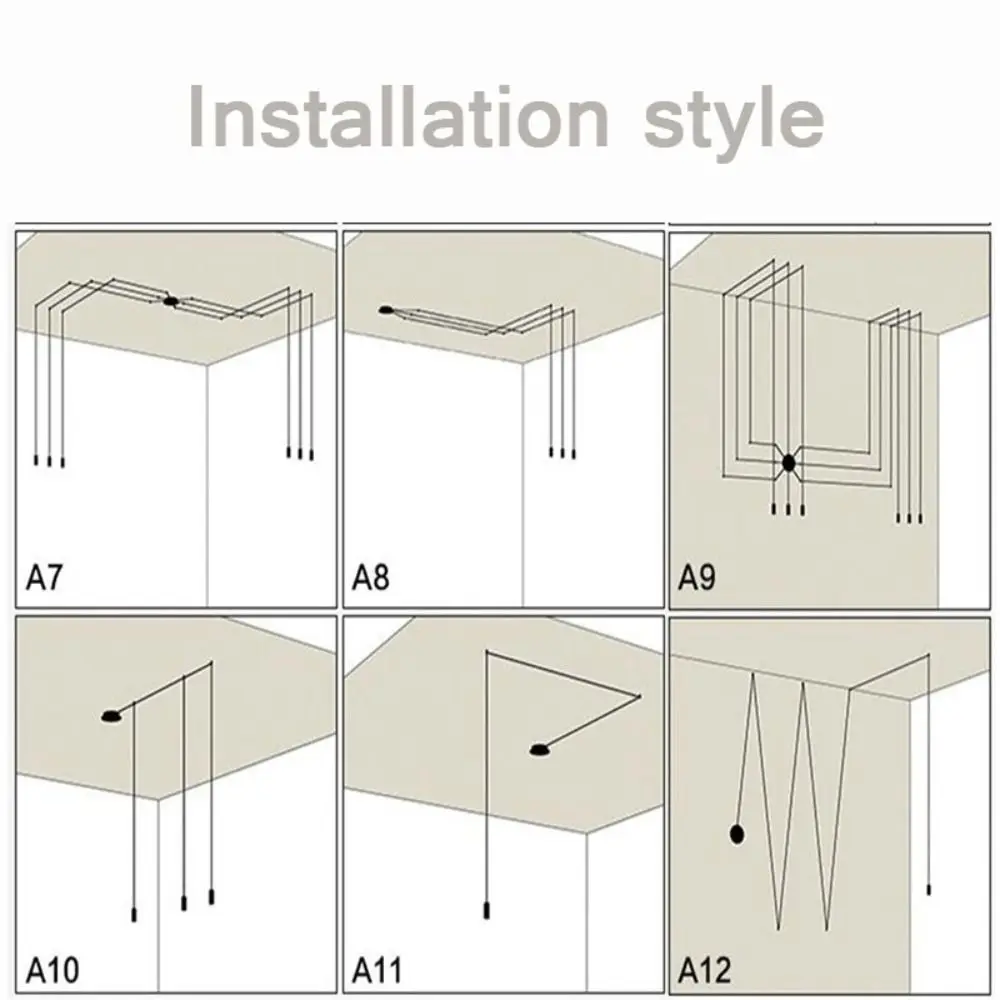 Installation style

A7

A8

A9

A10

A11

A12