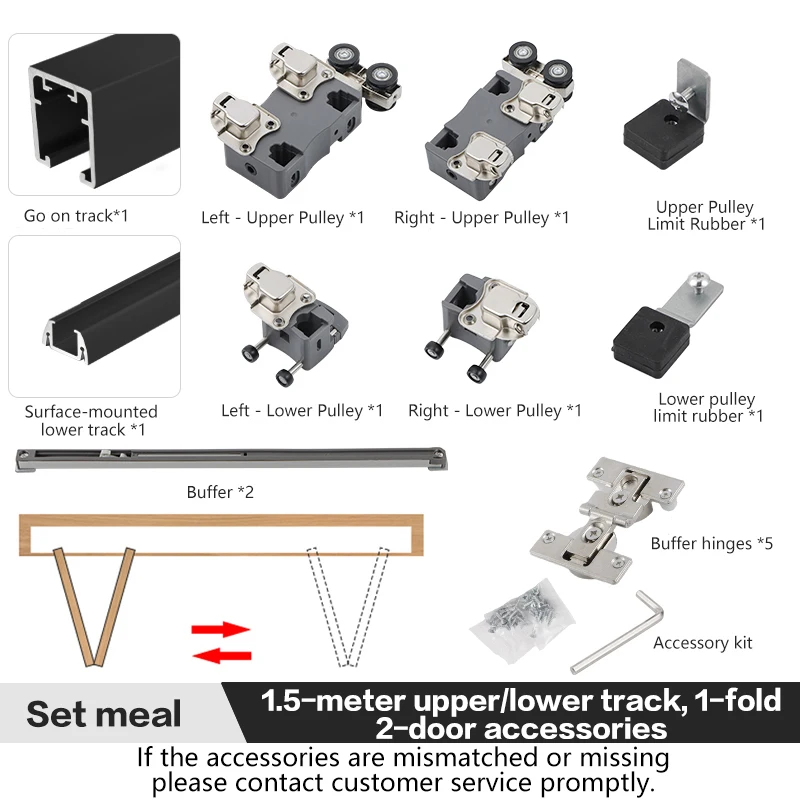 Go on track*1

Left - Upper Pulley *1

Right - Upper Pulley *1

Upper Pulley Limit Rubber *1

Surface-mounted lower track *1

Left - Lower Pulley *1

Right - Lower Pulley *1

Lower pulley limit rubber *1

Buffer *2

Buffer hinges *5

Accessory kit

Set meal

1.5-meter upper/lower track, 1-fold 2-door accessories

If the accessories are mismatched or missing please contact customer service promptly.