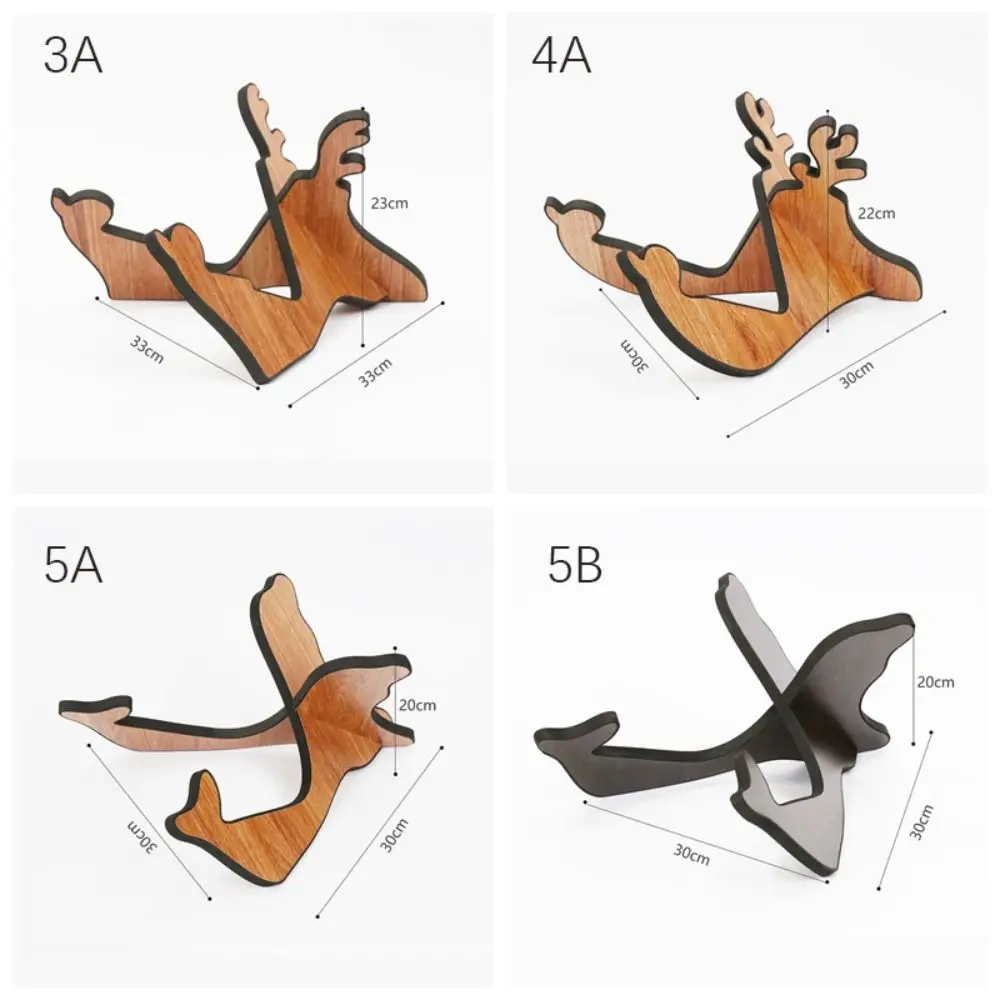 3A

23cm

33cm

33cm

4A

22cm

30cm

30cm

5A

20cm

30cm

30cm

5B

20cm

30cm

30cm