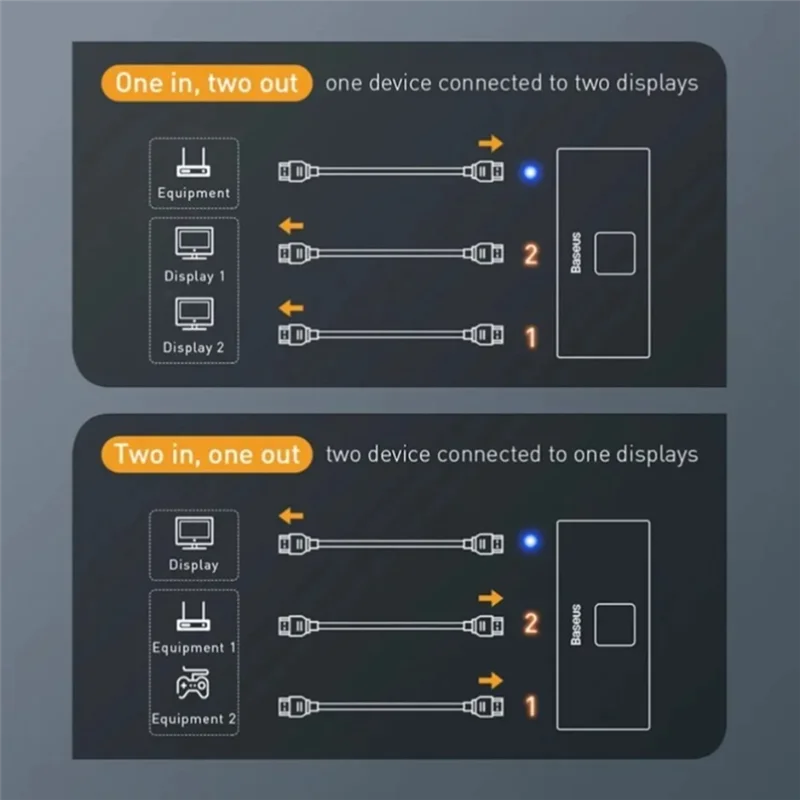 One in, two out one device connected to two displays

Equipment

Display 1

Display 2

2

1

Baseus

Two in, one out two device connected to one displays

Display

Equipment 1

Equipment 2

2

1

Baseus