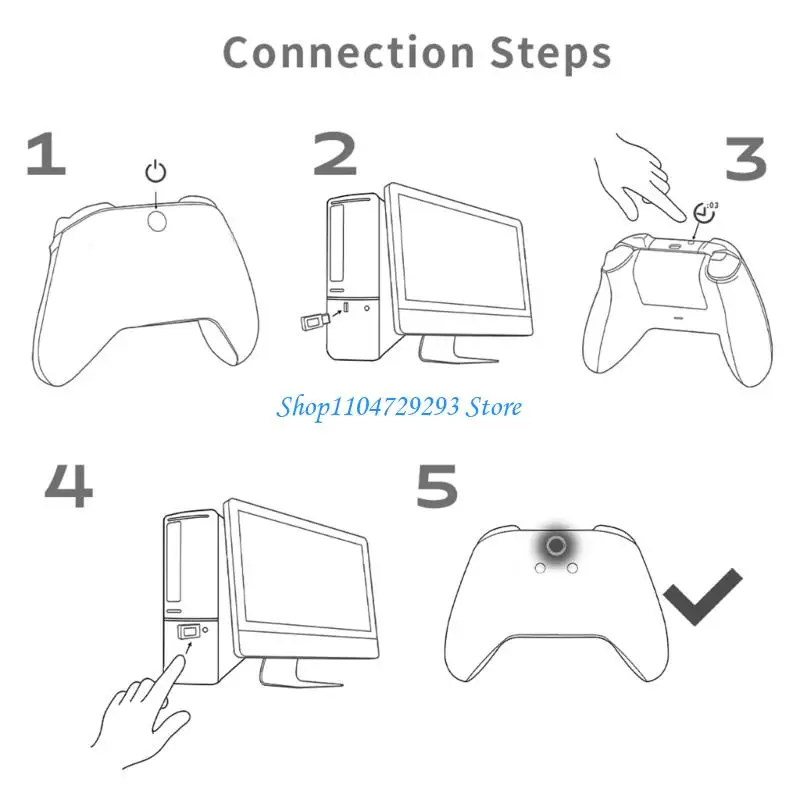 Connection Steps

1

2

3

:03

Shop1104729293 Store

4

5