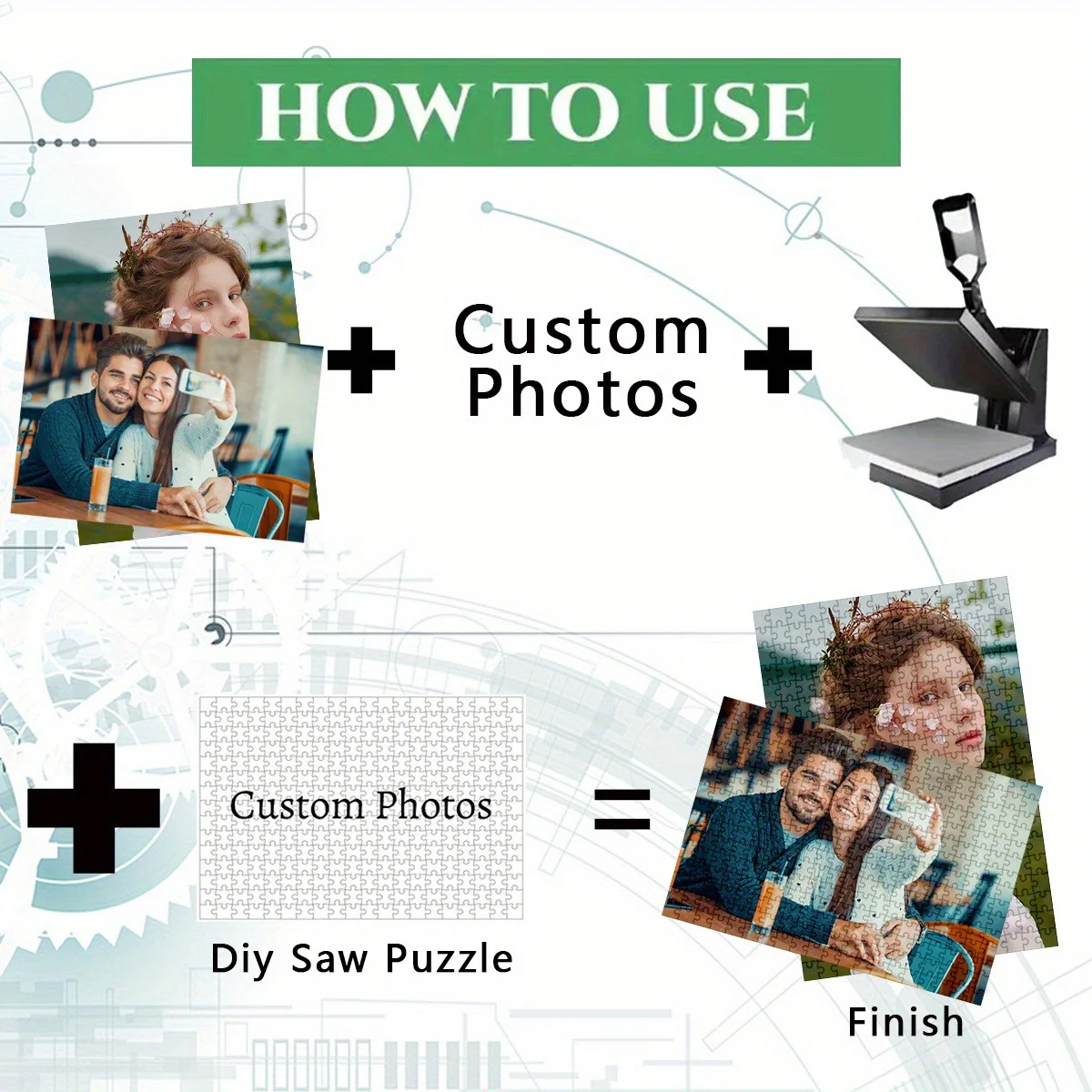 HOW TO USE

+ Custom Photos +

+ Custom Photos =

Diy Saw Puzzle

Finish