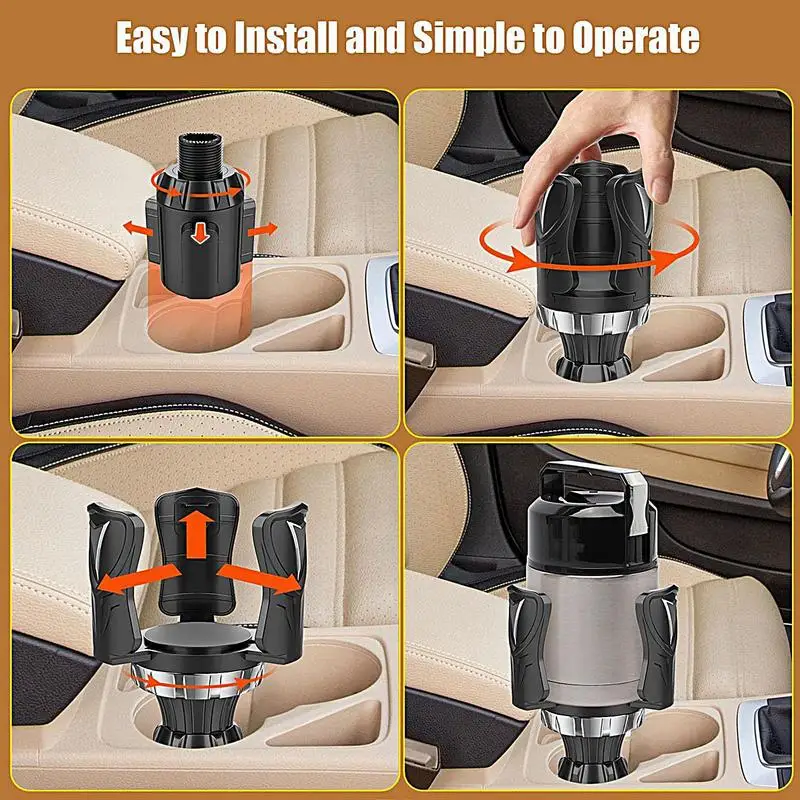 Easy to Install and Simple to Operate