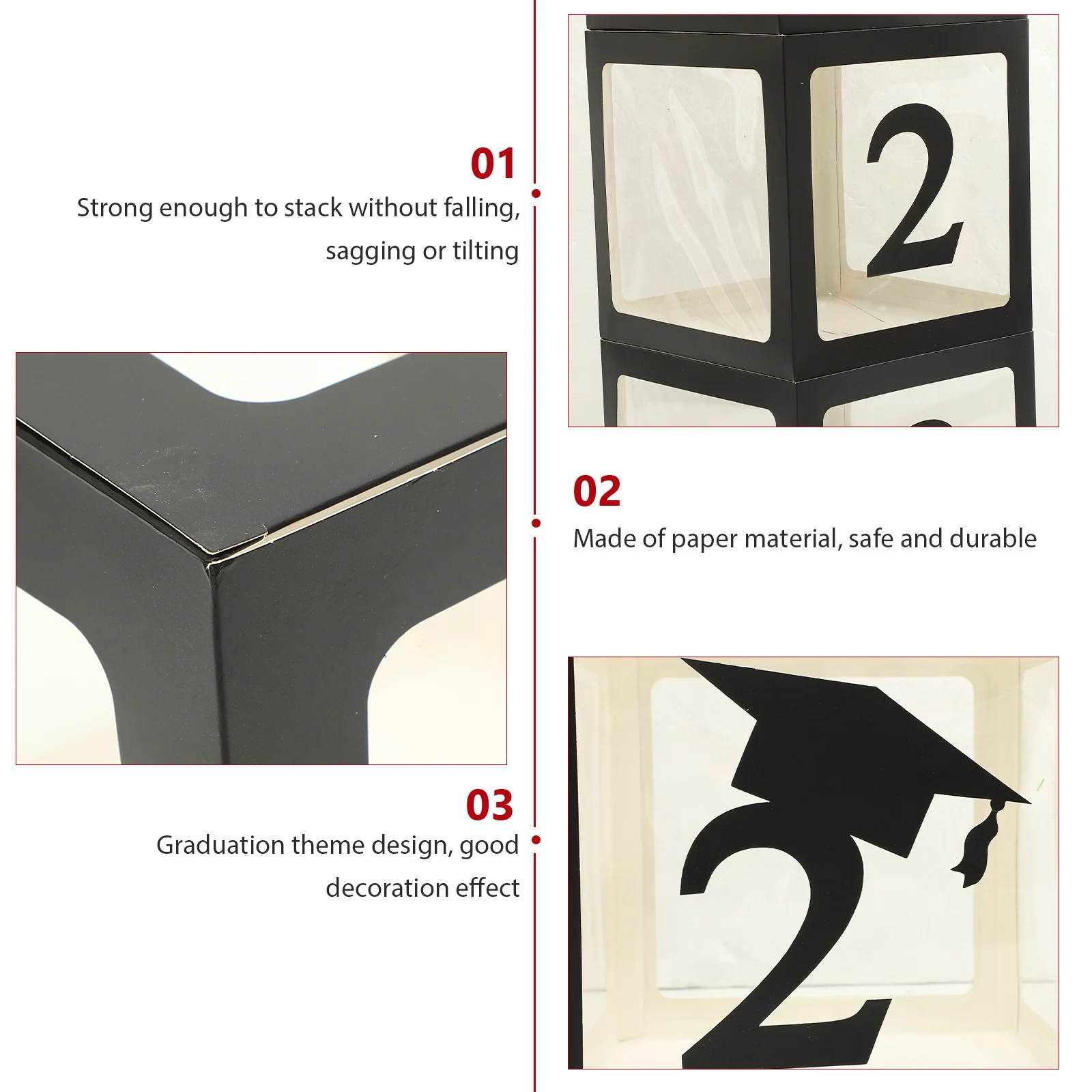 01
Strong enough to stack without falling, sagging or tilting

2

02
Made of paper material, safe and durable

03
Graduation theme design, good decoration effect

2