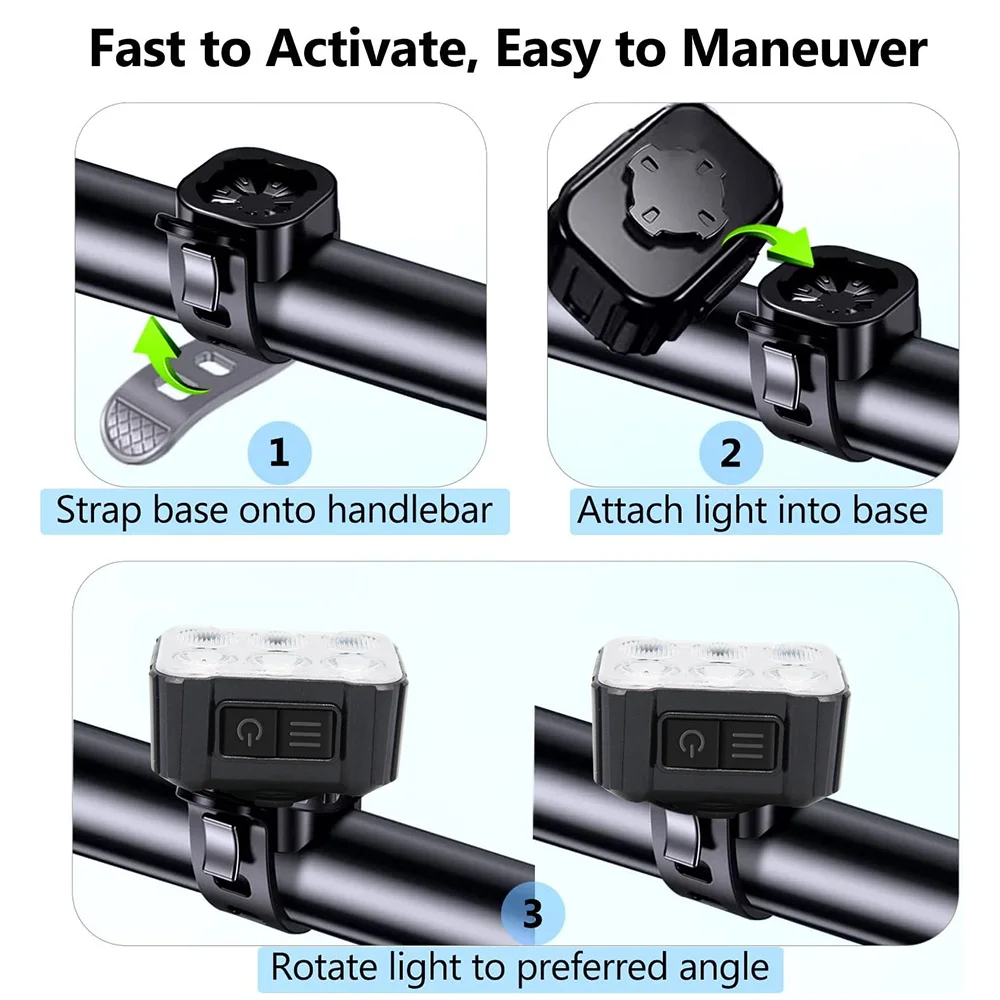 Fast to Activate, Easy to Maneuver

1

Strap base onto handlebar

2

Attach light into base

3

Rotate light to preferred angle