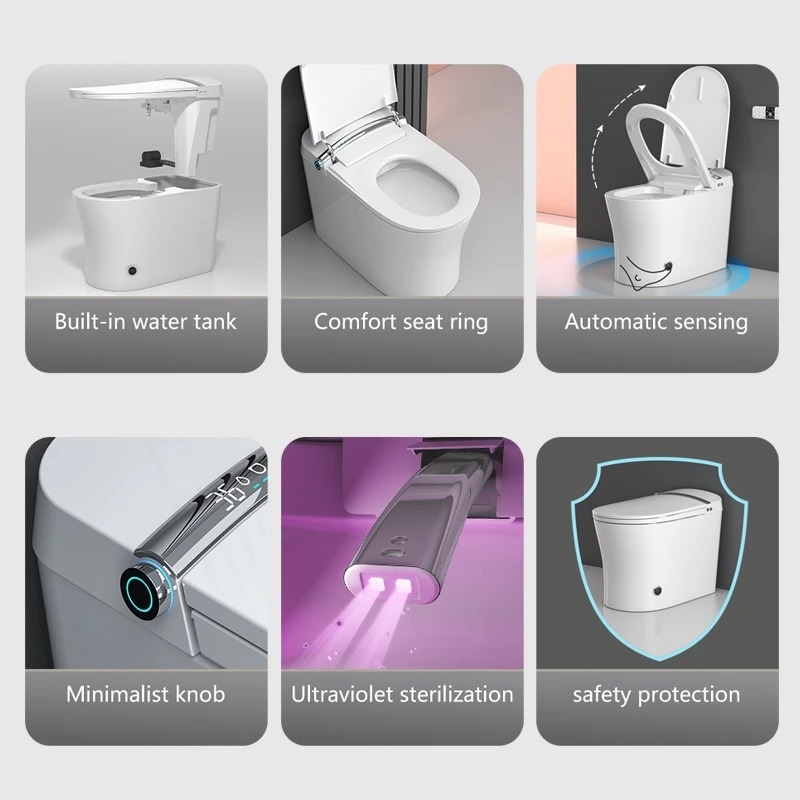 Built-in water tank

Comfort seat ring

Automatic sensing

Minimalist knob

Ultraviolet sterilization

safety protection