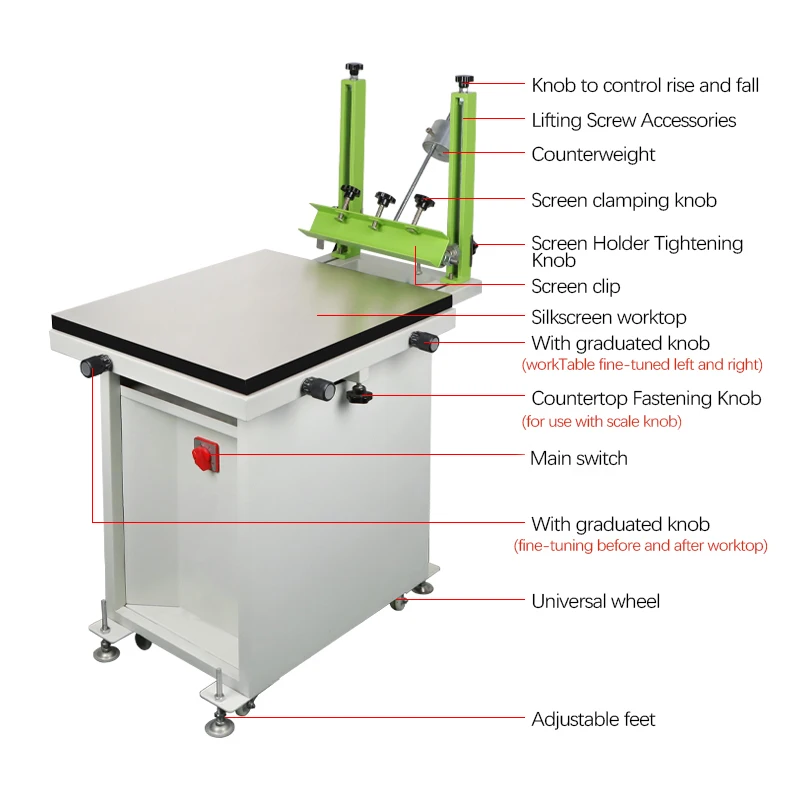 Knob to control rise and fall
Lifting Screw Accessories
Counterweight
Screen clamping knob
Screen Holder Tightening Knob
Screen clip
Silkscreen worktop
With graduated knob
(workTable fine-tuned left and right)
Countertop Fastening Knob
(for use with scale knob)
Main switch
With graduated knob
(fine-tuning before and after worktop)
Universal wheel
Adjustable feet