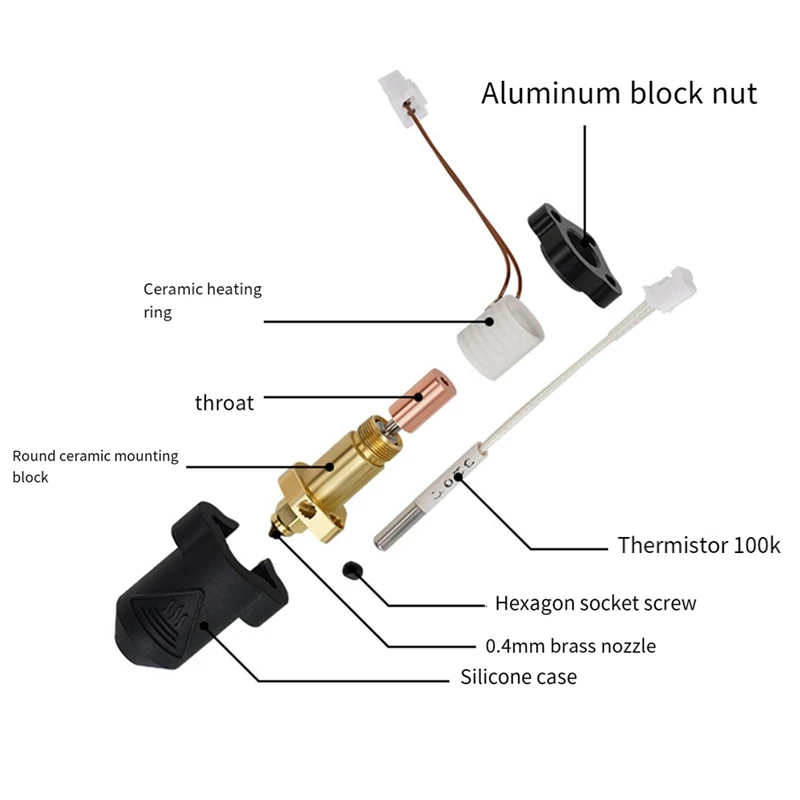 Aluminum block nut

Ceramic heating ring

throat

Round ceramic mounting block

Thermistor 100k

Hexagon socket screw

0.4mm brass nozzle

Silicone case