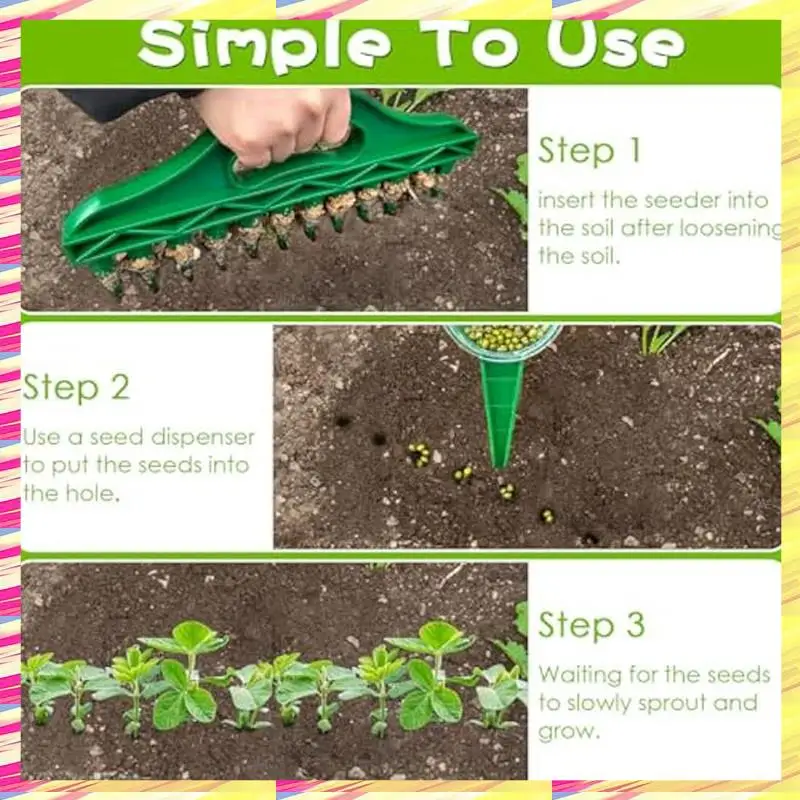 Simple To Use

Step 1
insert the seeder into the soil after loosening the soil.

Step 2
Use a seed dispenser to put the seeds into the hole.

Step 3
Waiting for the seeds to slowly sprout and grow.