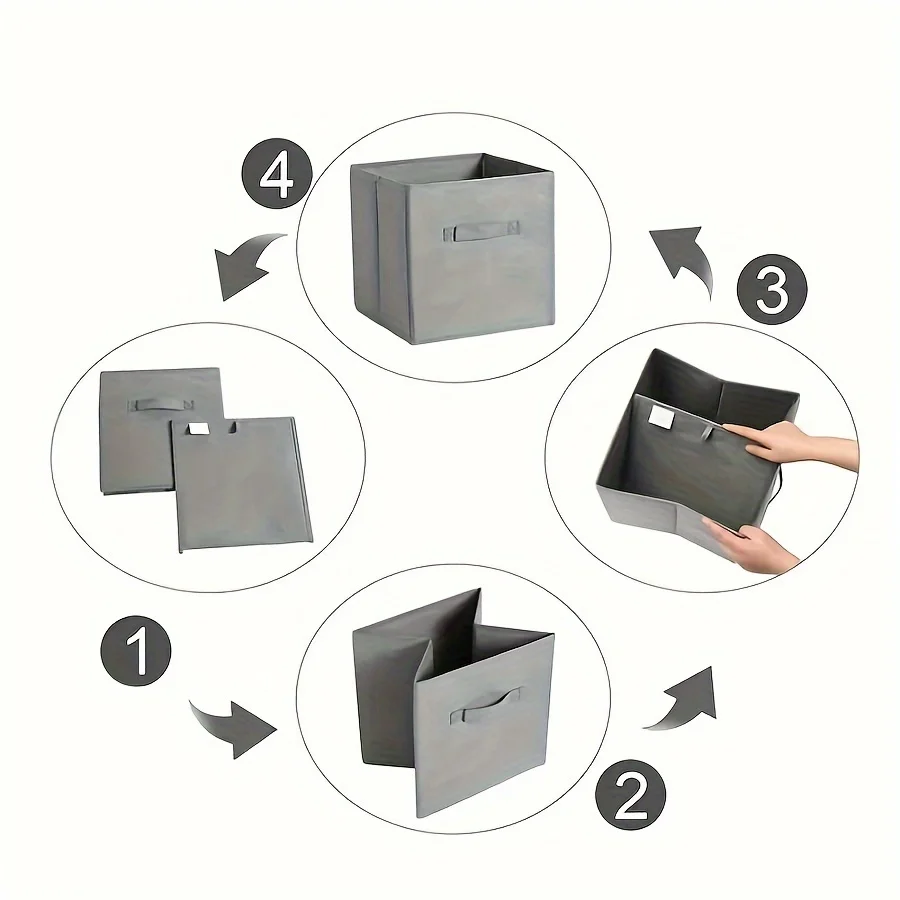 4

3

1

2