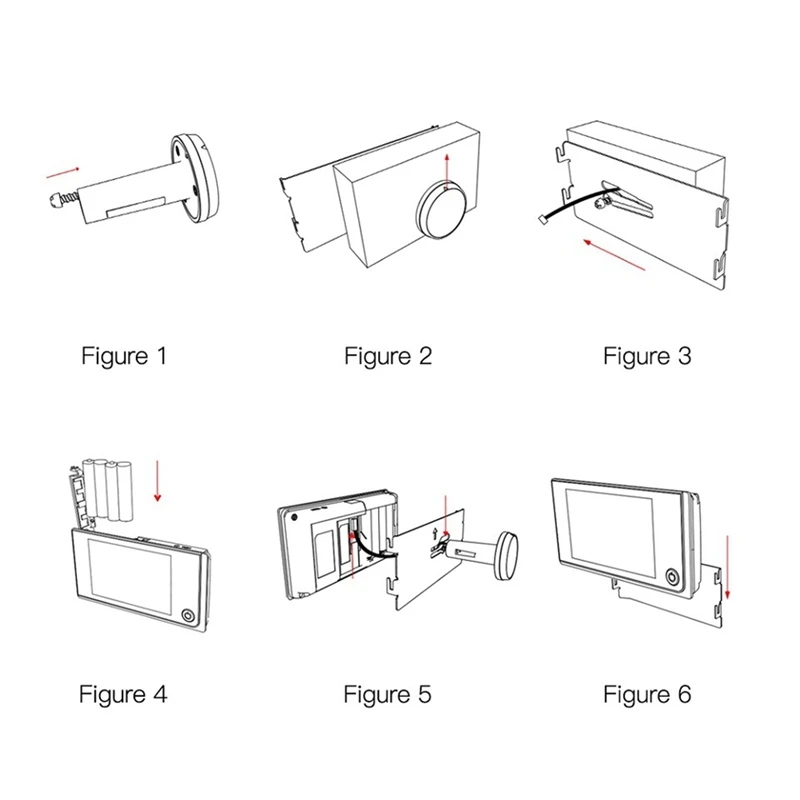 Figure 1

Figure 2

Figure 3

Figure 4

Figure 5

Figure 6