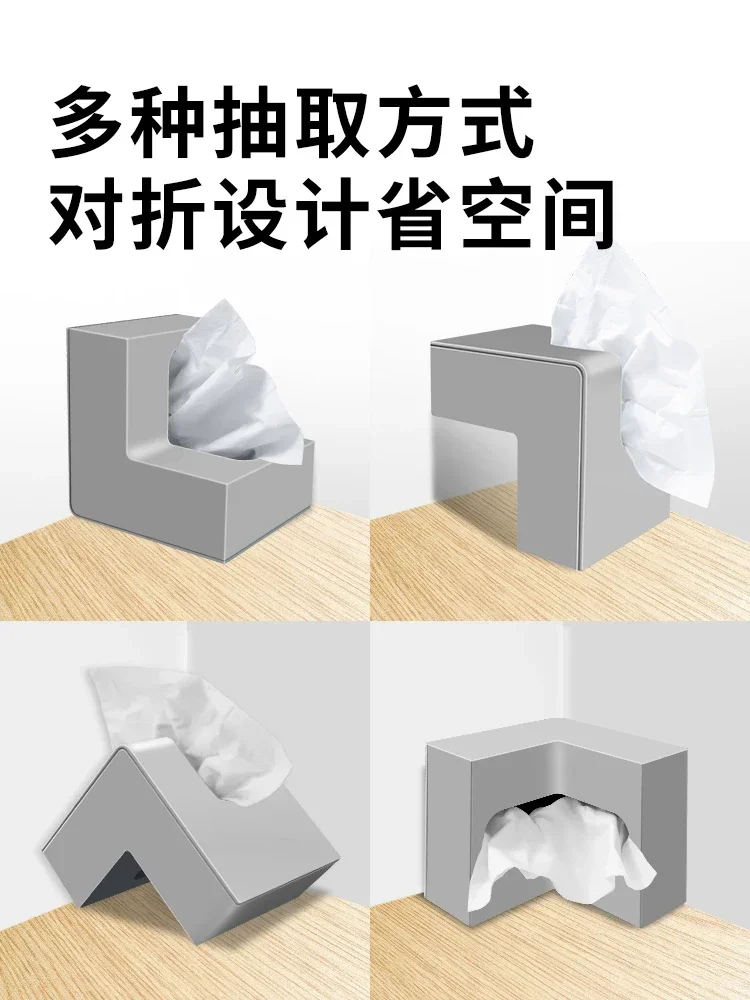 多种抽取方式
对折设计省空间