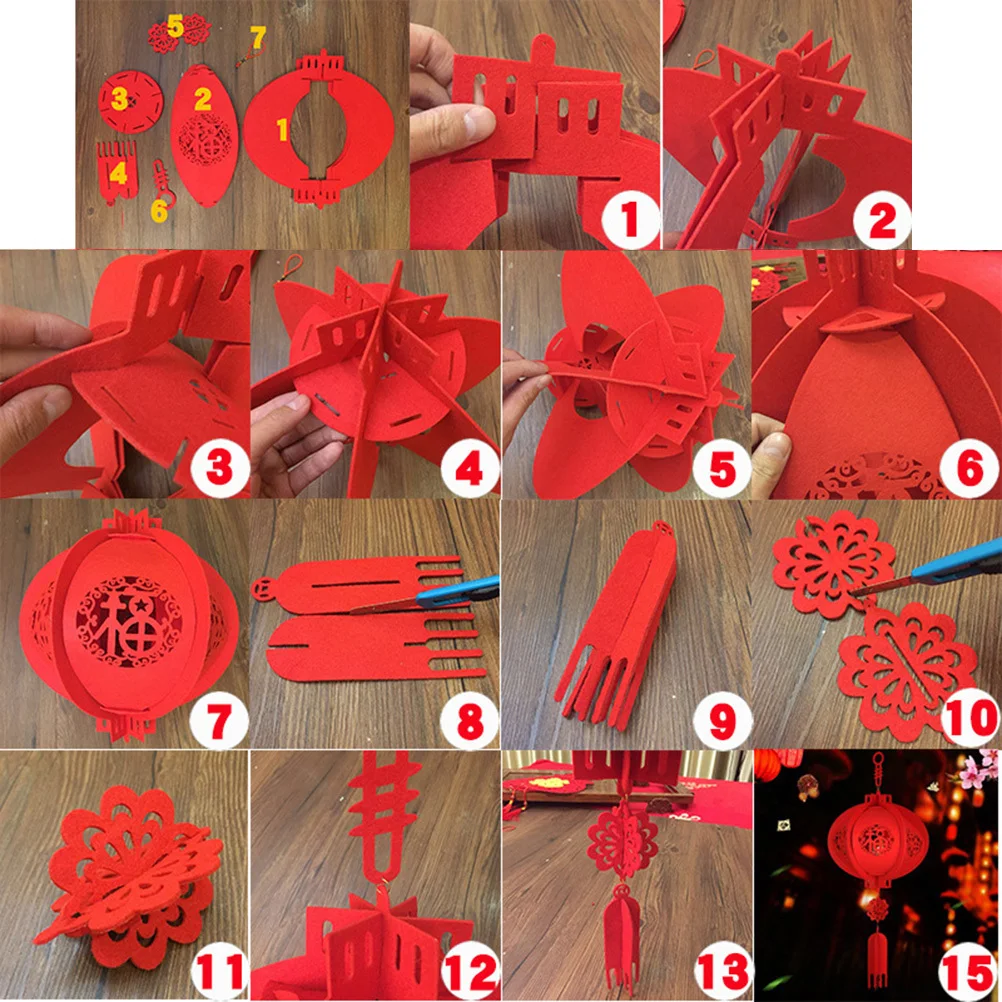 5
7
3
2
1
4
6
福
1
2
3
4
5
6
福
7
8
9
10
11
12
13
福
15