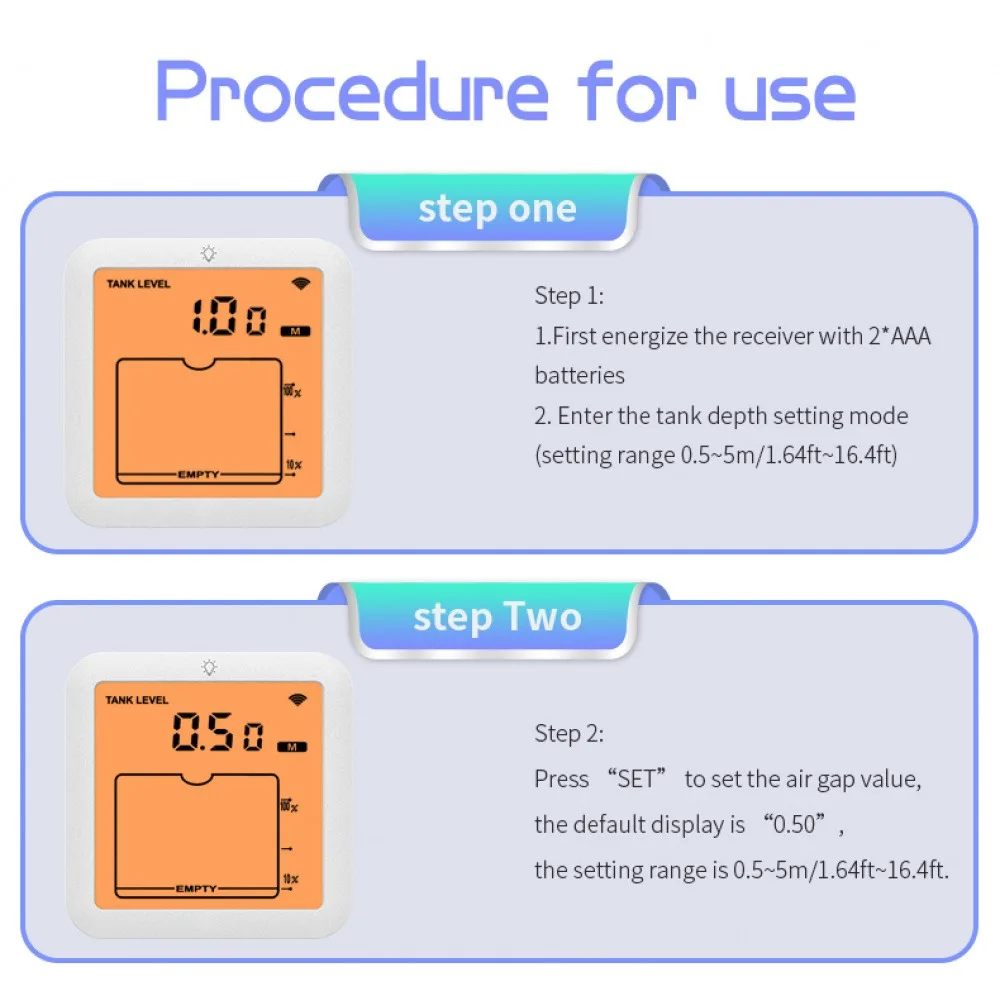 Procedure for use

step one

TANK LEVEL

1.00 M

100%

10%

EMPTY

Step 1:
1.First energize the receiver with 2*AAA batteries
2. Enter the tank depth setting mode (setting range 0.5~5m/1.64ft~16.4ft)

step Two

TANK LEVEL

0.50 M

100%

10%

EMPTY

Step 2:
Press “SET” to set the air gap value, the default display is “0.50”, the setting range is 0.5~5m/1.64ft~16.4ft.