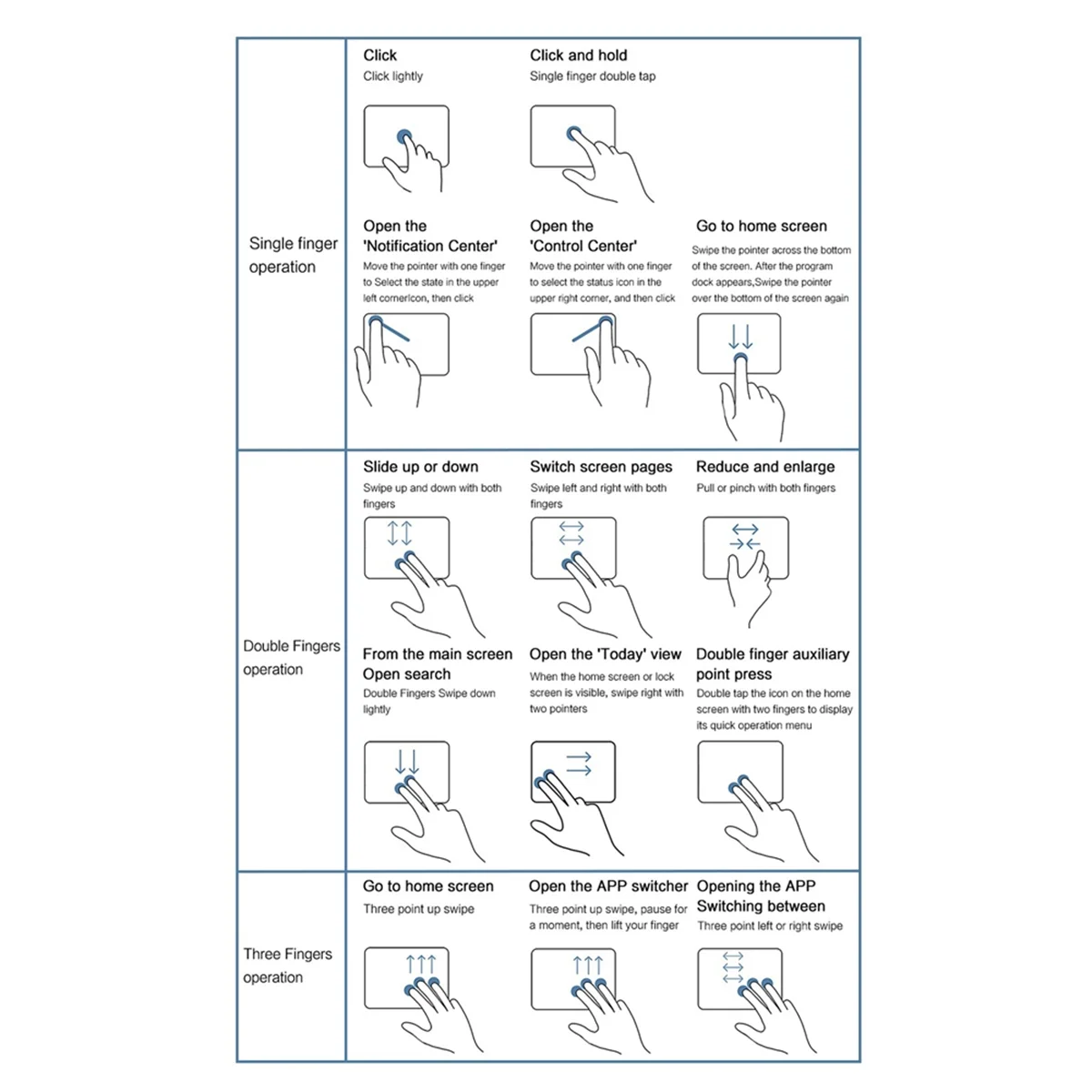 Single finger operation

Click
Click lightly

Click and hold
Single finger double tap

Open the 'Notification Center'
Move the pointer with one finger to Select the state in the upper left cornerIcon, then click

Open the 'Control Center'
Move the pointer with one finger to select the status icon in the upper right corner, and then click

Go to home screen
Swipe the pointer across the bottom of the screen. After the program dock appears,Swipe the pointer over the bottom of the screen again

Double Fingers operation

Slide up or down
Swipe up and down with both fingers

Switch screen pages
Swipe left and right with both fingers

Reduce and enlarge
Pull or pinch with both fingers

From the main screen Open search
Double Fingers Swipe down lightly

Open the 'Today' view
When the home screen or lock screen is visible, swipe right with two pointers

Double finger auxiliary point press
Double tap the icon on the home screen with two fingers to display its quick operation menu

Three Fingers operation

Go to home screen
Three point up swipe

Open the APP switcher
Three point up swipe, pause for a moment, then lift your finger

Opening the APP Switching between
Three point left or right swipe