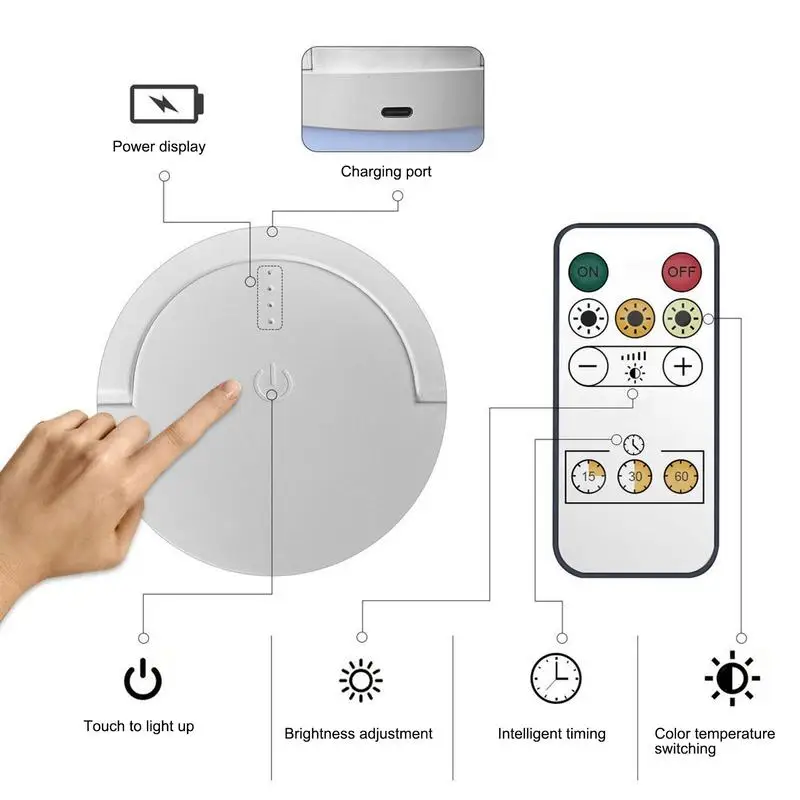 Power display

Charging port

ON

OFF

15

30

60

Touch to light up

Brightness adjustment

Intelligent timing

Color temperature switching