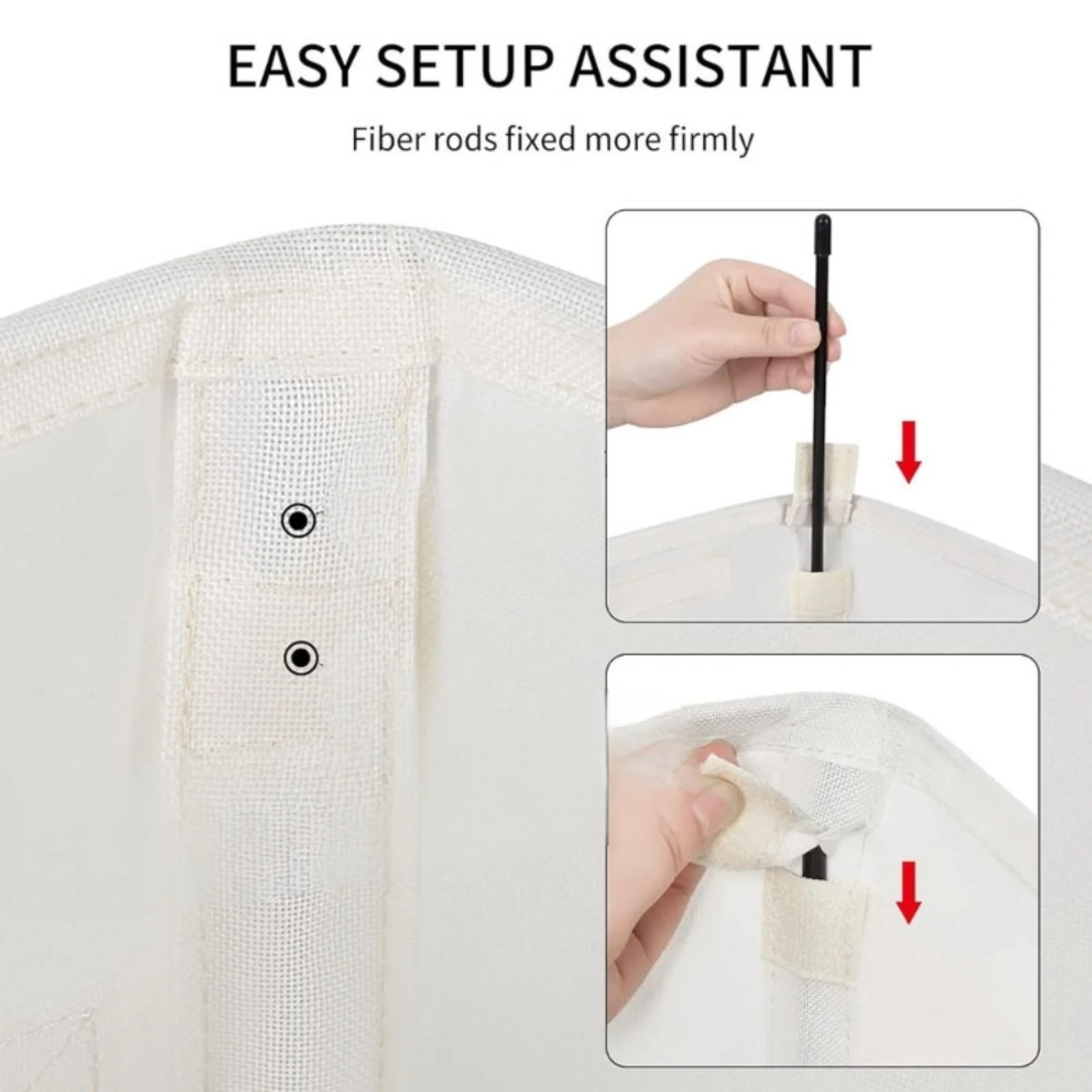 EASY SETUP ASSISTANT

Fiber rods fixed more firmly