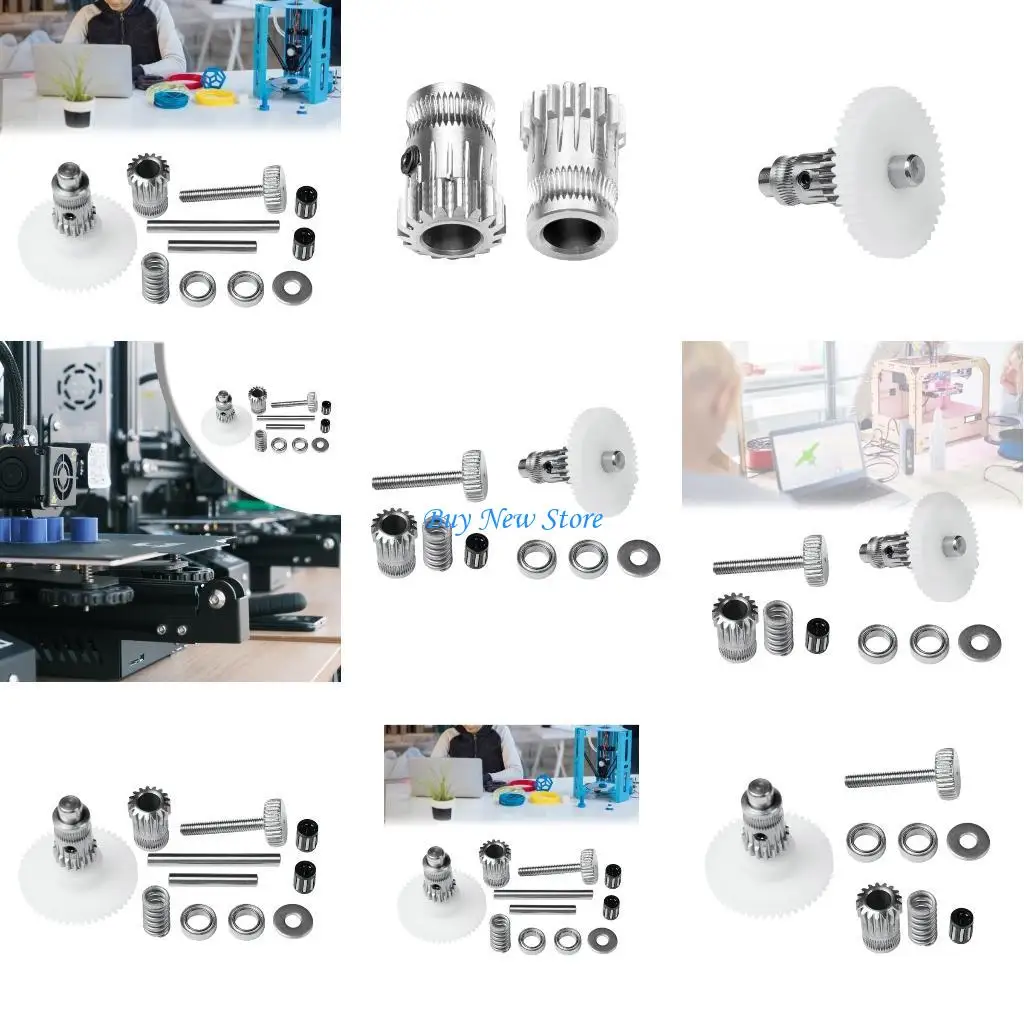 Buy New Store