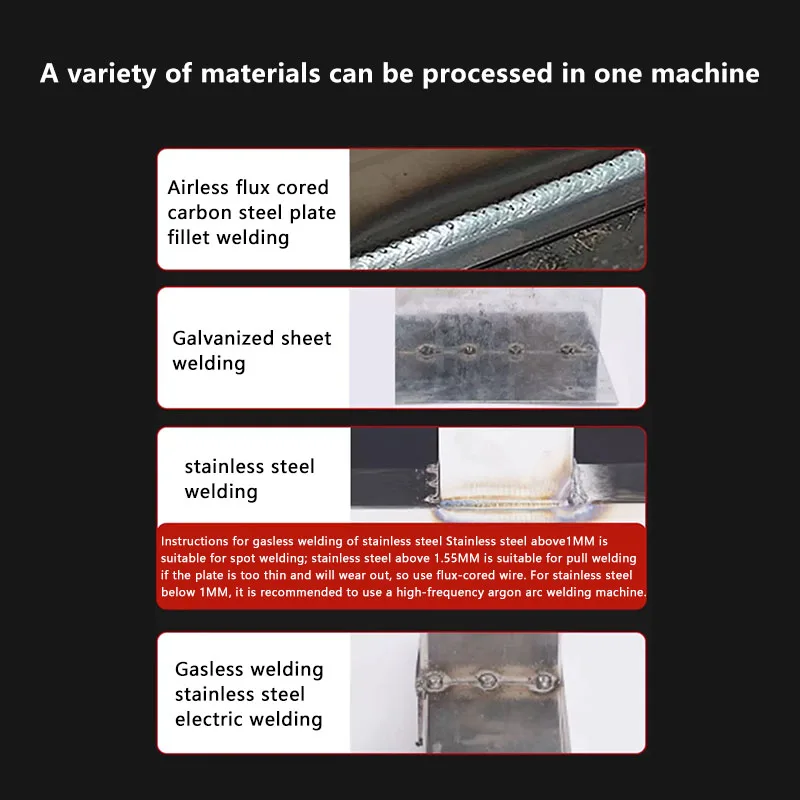 A variety of materials can be processed in one machine

Airless flux cored carbon steel plate fillet welding

Galvanized sheet welding

stainless steel welding

Instructions for gasless welding of stainless steel Stainless steel above1MM is suitable for spot welding; stainless steel above 1.55MM is suitable for pull welding if the plate is too thin and will wear out, so use flux-cored wire. For stainless steel below 1MM, it is recommended to use a high-frequency argon arc welding machine.

Gasless welding stainless steel electric welding