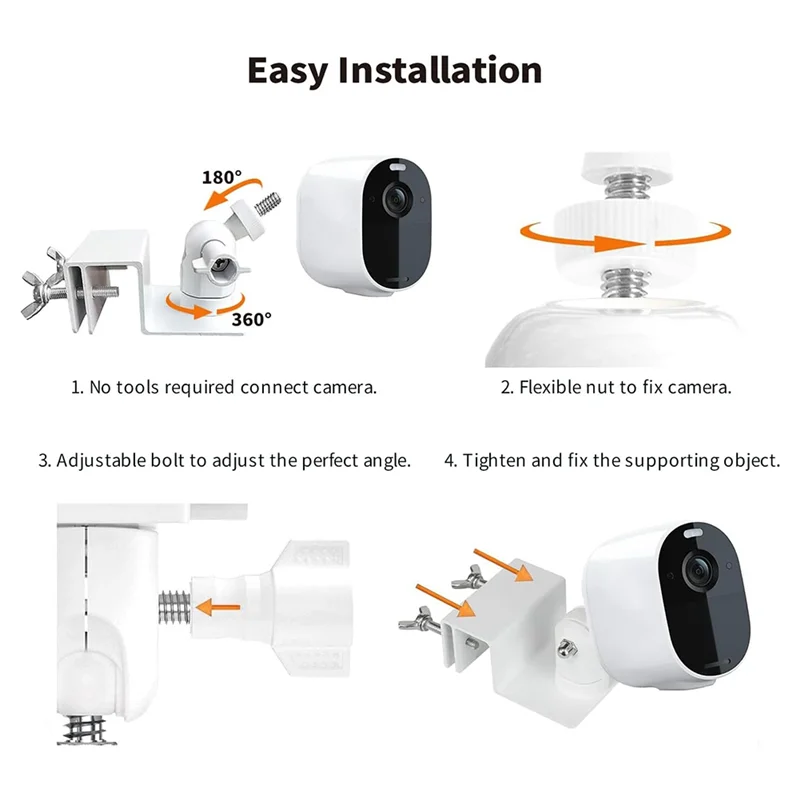 Easy Installation

180°

360°

1. No tools required connect camera.

2. Flexible nut to fix camera.

3. Adjustable bolt to adjust the perfect angle.

4. Tighten and fix the supporting object.