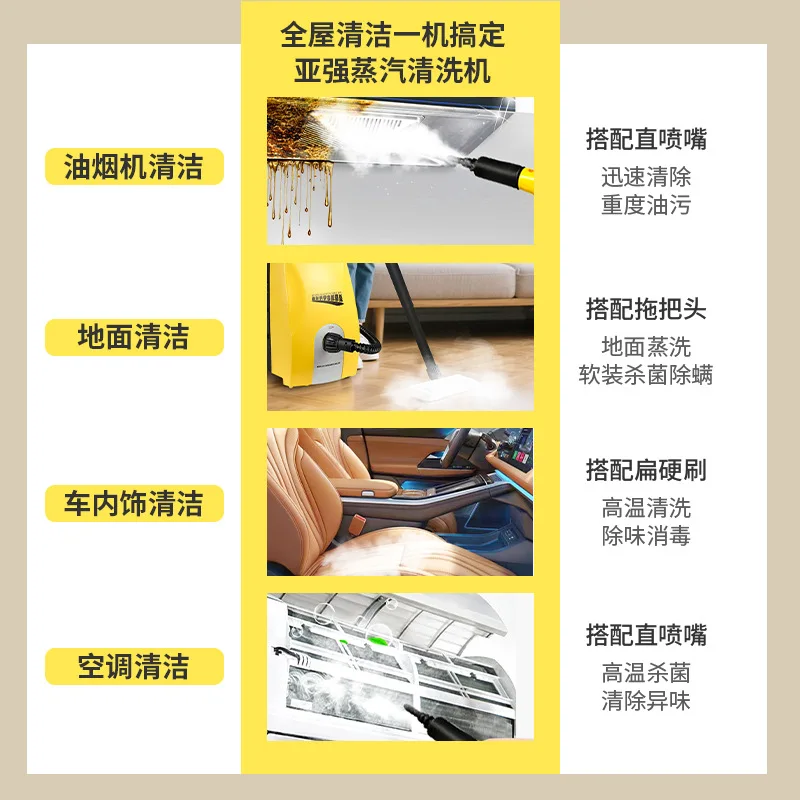 全屋清洁一机搞定
亚强蒸汽清洗机

油烟机清洁

搭配直喷嘴
迅速清除
重度油污

地面清洁

搭配拖把头
地面蒸洗
软装杀菌除螨

车内饰清洁

搭配扁硬刷
高温清洗
除味消毒

空调清洁

搭配直喷嘴
高温杀菌
清除异味