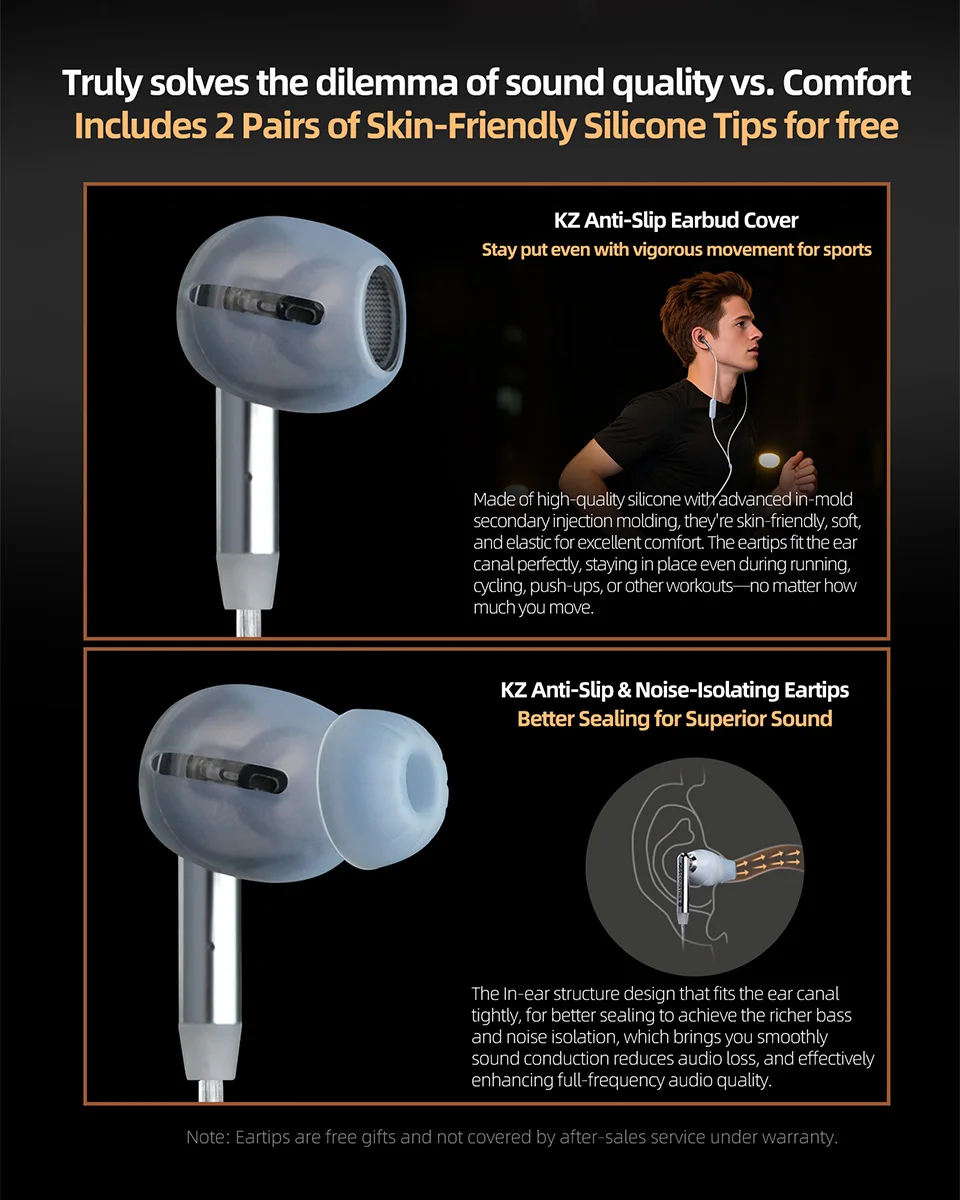 Truly solves the dilemma of sound quality vs. Comfort
Includes 2 Pairs of Skin-Friendly Silicone Tips for free

KZ Anti-Slip Earbud Cover
Stay put even with vigorous movement for sports

Made of high-quality silicone with advanced in-mold secondary injection molding, they're skin-friendly, soft, and elastic for excellent comfort. The eartips fit the ear canal perfectly, staying in place even during running, cycling, push-ups, or other workouts—no matter how much you move.

KZ Anti-Slip & Noise-Isolating Eartips
Better Sealing for Superior Sound

The In-ear structure design that fits the ear canal tightly, for better sealing to achieve the richer bass and noise isolation, which brings you smoothly sound conduction reduces audio loss, and effectively enhancing full-frequency audio quality.

Note: Eartips are free gifts and not covered by after-sales service under warranty.