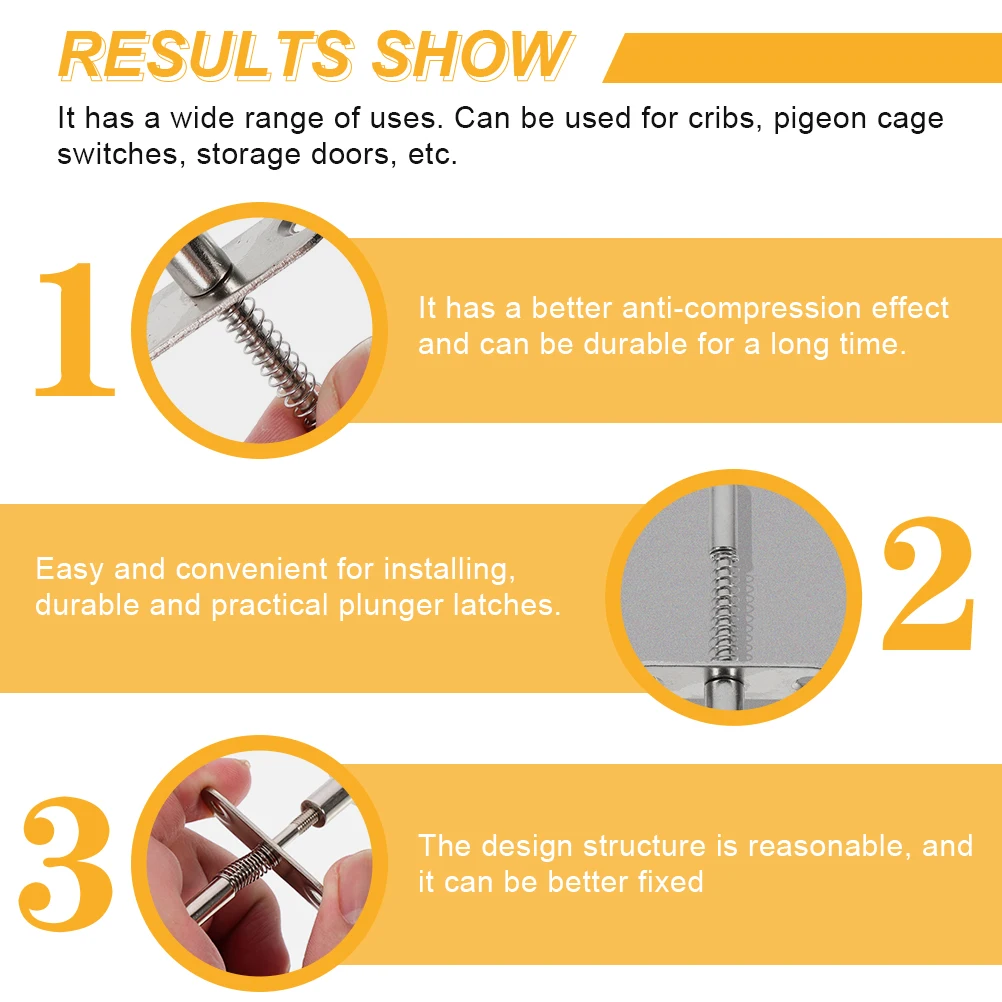 RESULTS SHOW

It has a wide range of uses. Can be used for cribs, pigeon cage switches, storage doors, etc.

1

It has a better anti-compression effect and can be durable for a long time.

Easy and convenient for installing, durable and practical plunger latches.

2

3

The design structure is reasonable, and it can be better fixed